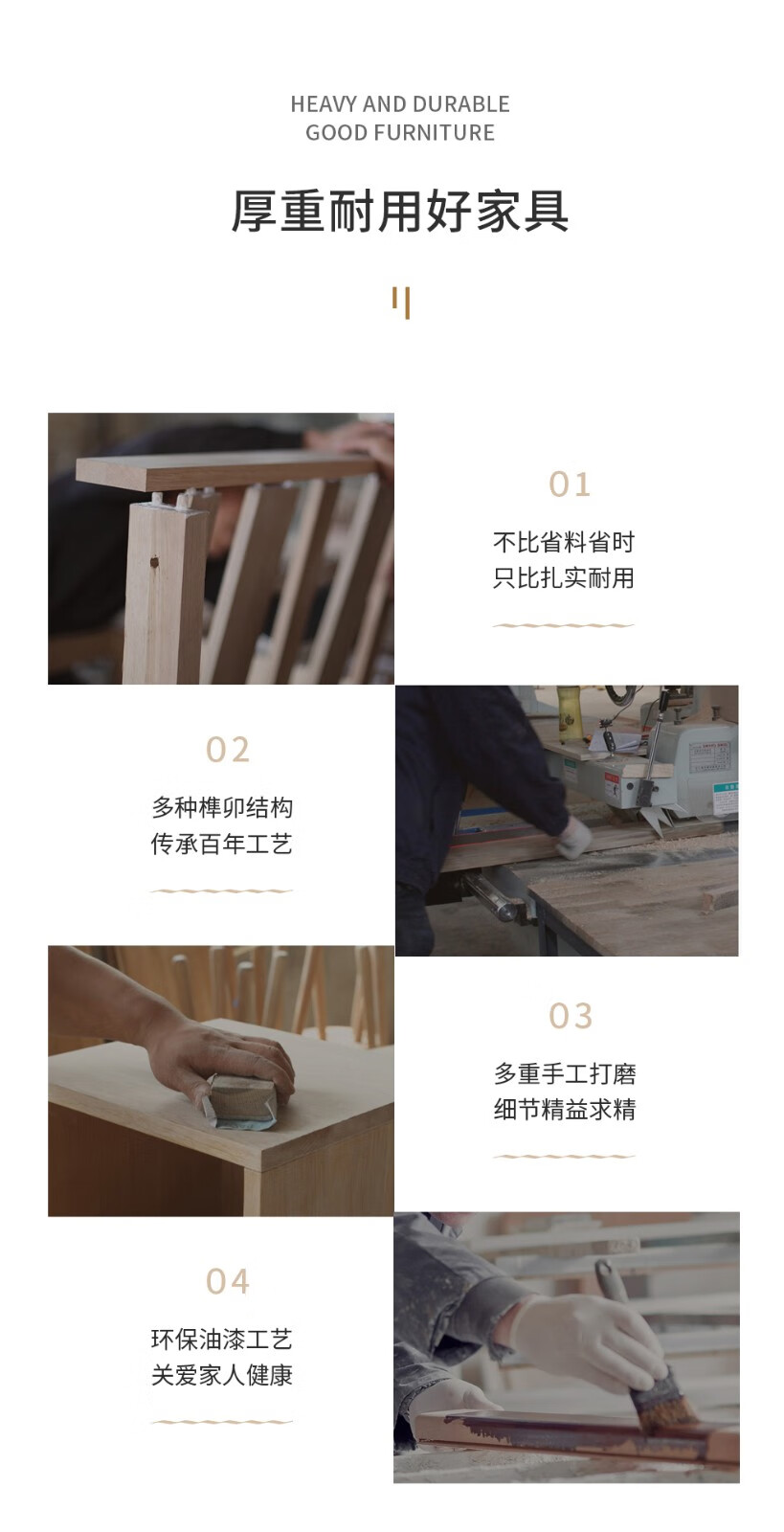 HEAVY AND DURABLE
GOOD FURNITURE

厚重耐用好家具

01

不比省料省时
只比扎实耐用

02

多种榫卯结构
传承百年工艺

03

多重手工打磨
细节精益求精

04

环保油漆工艺
关爱家人健康