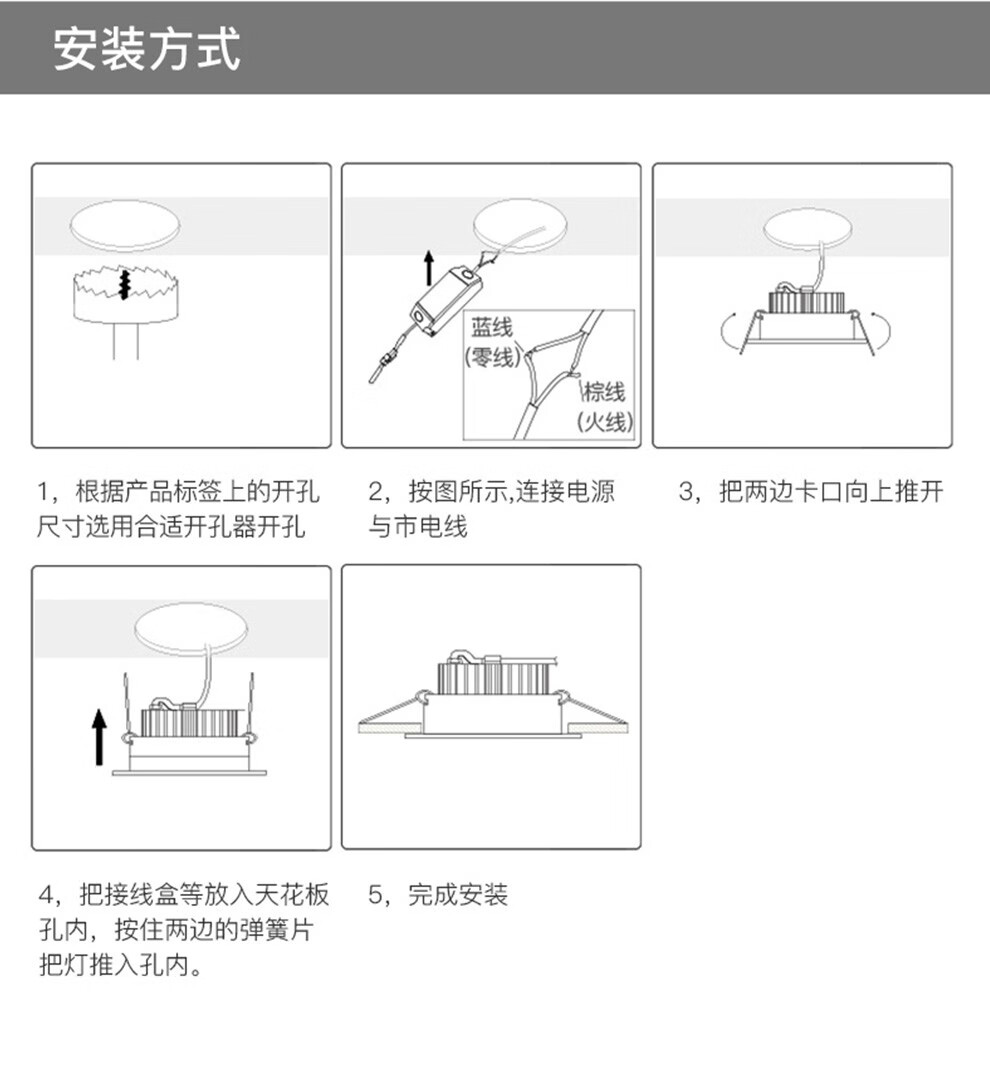 安装方式

蓝线
(零线)
棕线
(火线)

1，根据产品标签上的开孔尺寸选用合适开孔器开孔

2，按图所示,连接电源与市电线

3，把两边卡口向上推开

4，把接线盒等放入天花板孔内，按住两边的弹簧片把灯推入孔内。

5，完成安装