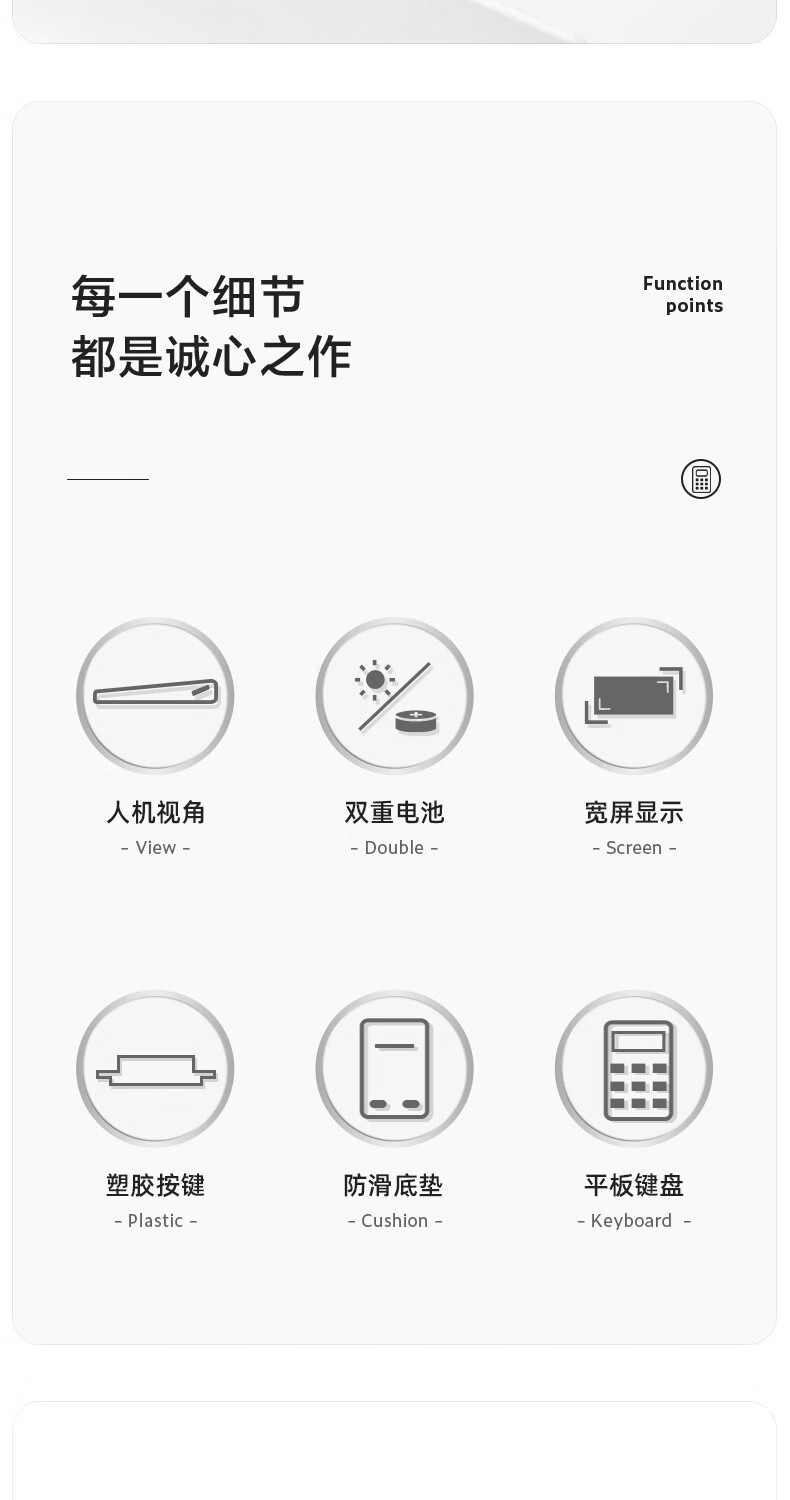 每一个细节
都是诚心之作

Function
points

人机视角
- View -

双重电池
- Double -

宽屏显示
- Screen -

塑胶按键
- Plastic -

防滑底垫
- Cushion -

平板键盘
- Keyboard -