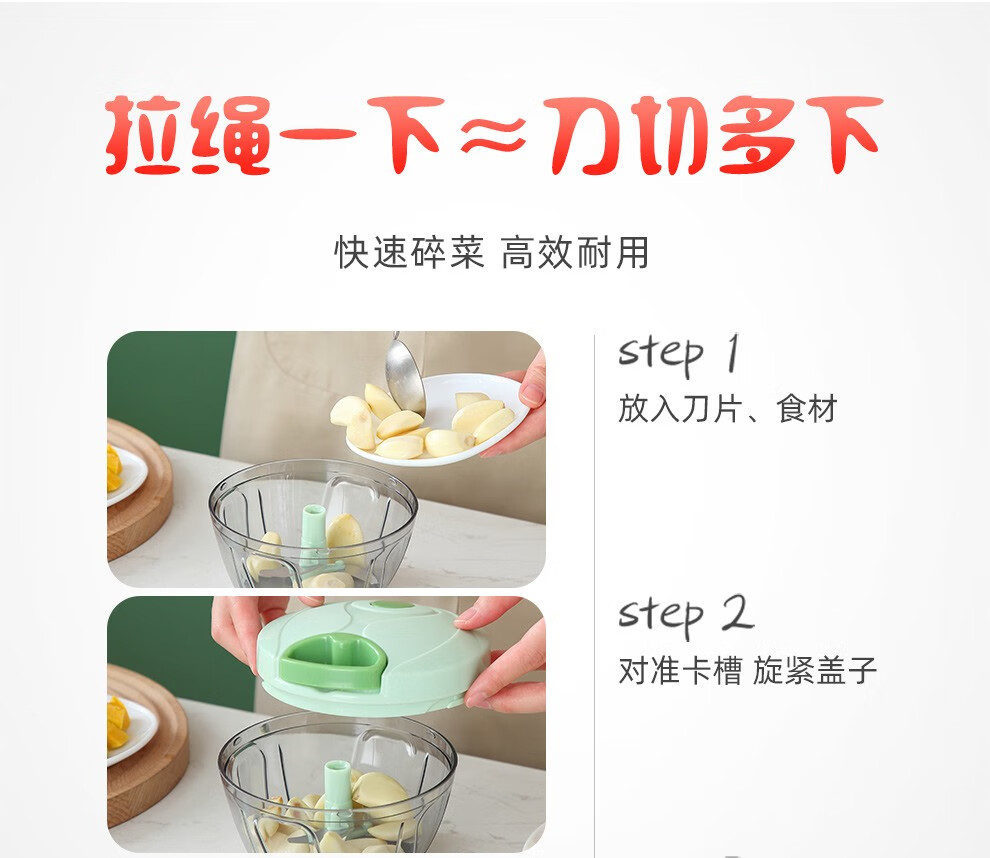 拉绳一下≈刀切多下

快速碎菜 高效耐用

step 1
放入刀片、食材

step 2
对准卡槽 旋紧盖子