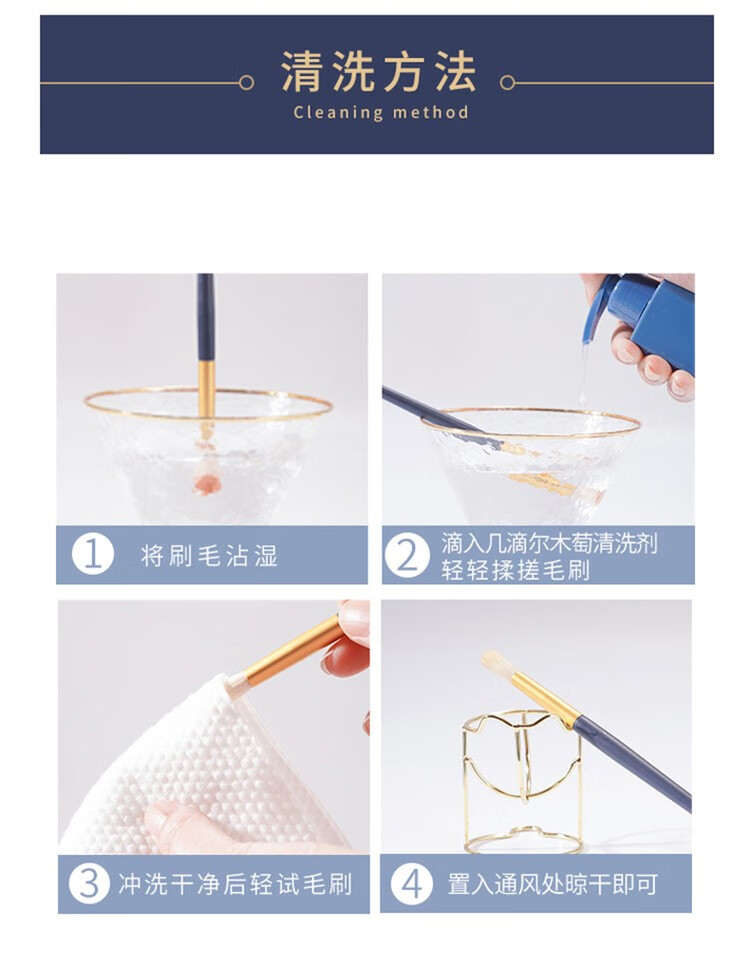 清洗方法
Cleaning method

1 将刷毛沾湿

2 滴入几滴尔木萄清洗剂
轻轻揉搓毛刷

3 冲洗干净后轻试毛刷

4 置入通风处晾干即可