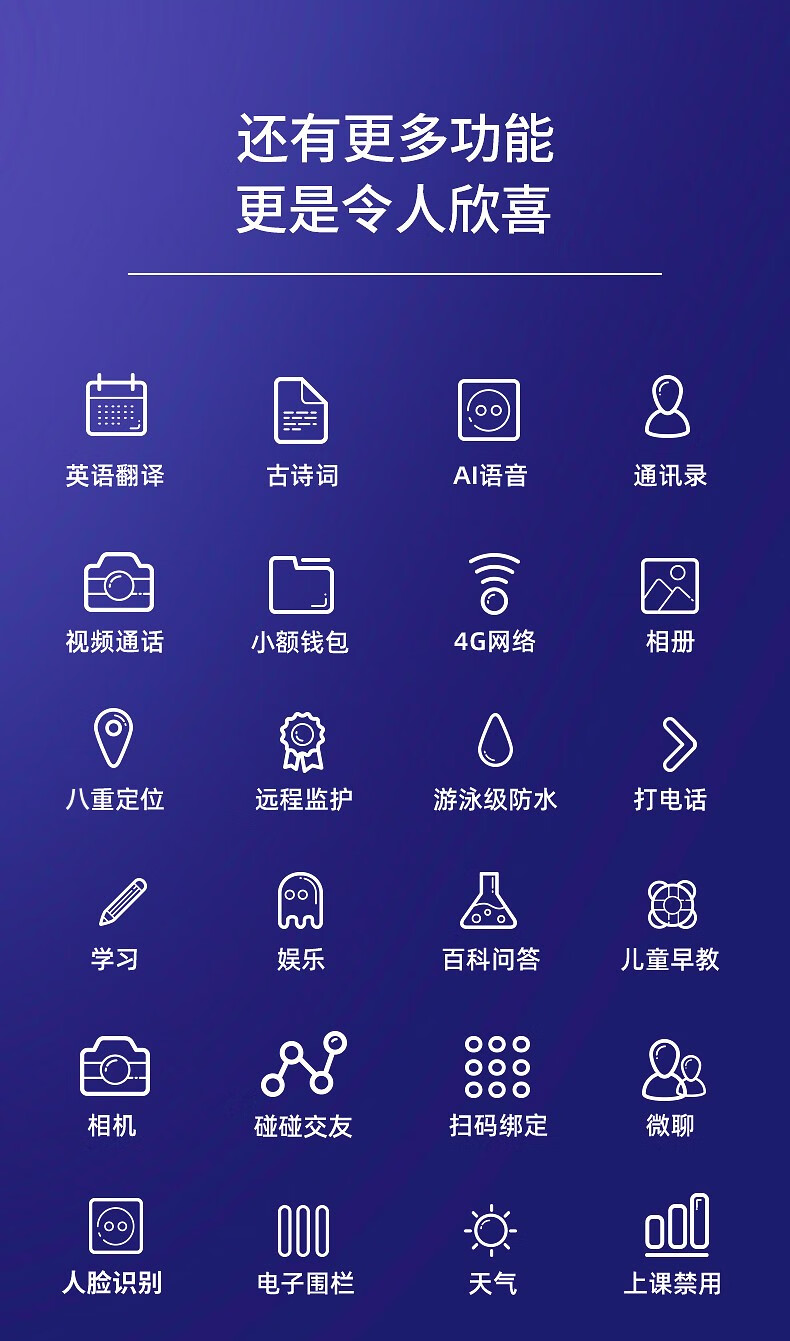 还有更多功能
更是令人欣喜

英语翻译 古诗词 AI语音 通讯录

视频通话 小额钱包 4G网络 相册

八重定位 远程监护 游泳级防水 打电话

学习 娱乐 百科问答 儿童早教

相机 碰碰交友 扫码绑定 微聊

人脸识别 电子围栏 天气 上课禁用