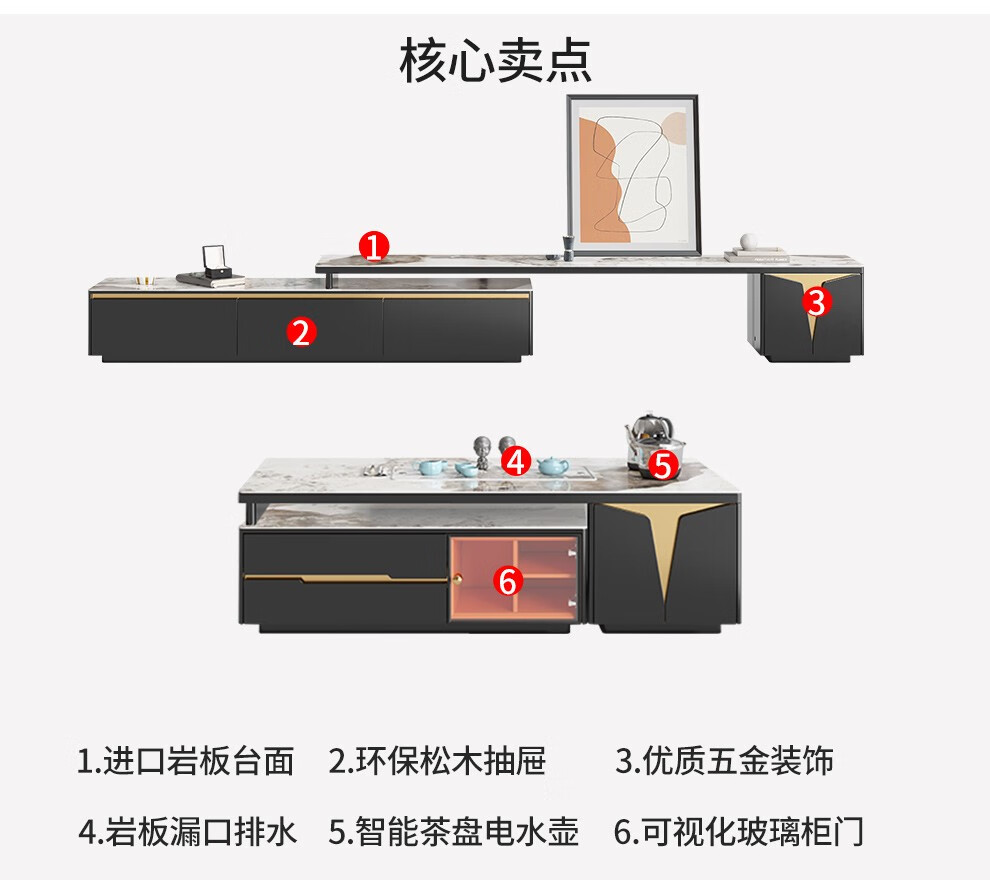 核心卖点

1

2

3

4

5

6

1.进口岩板台面　2.环保松木抽屉　3.优质五金装饰

4.岩板漏口排水　5.智能茶盘电水壶　6.可视化玻璃柜门