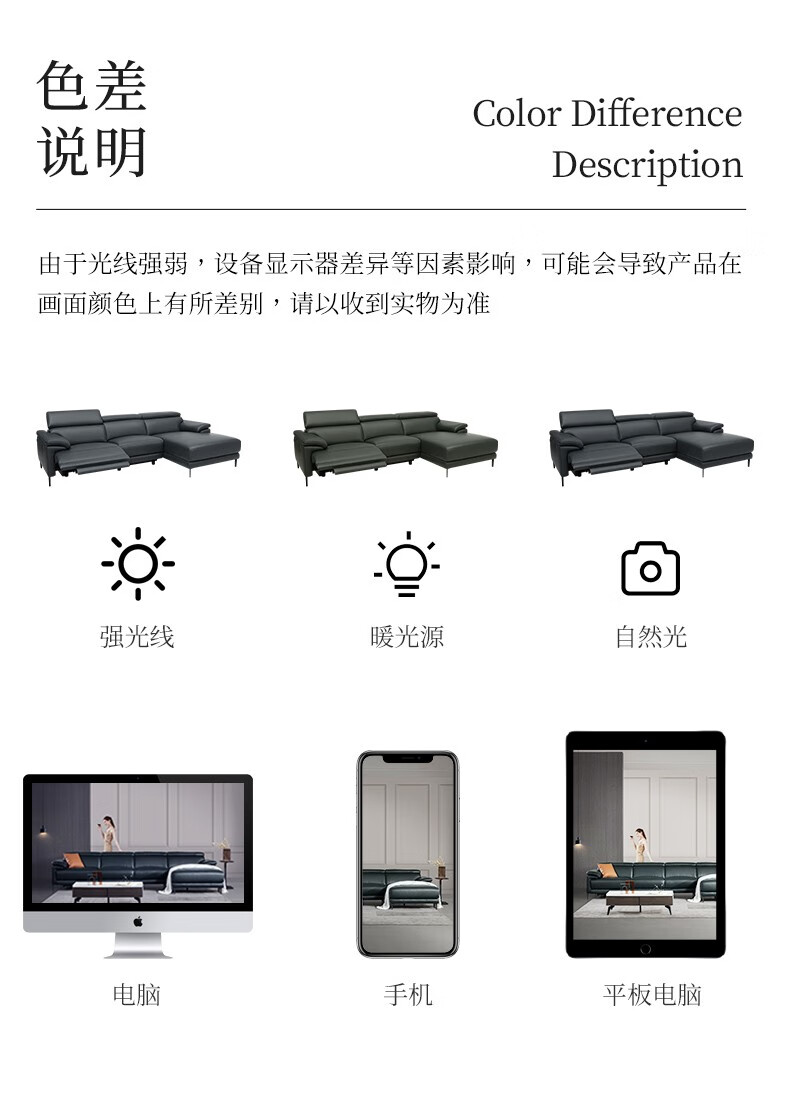 色差
说明

Color Difference
Description

由于光线强弱，设备显示器差异等因素影响，可能会导致产品在画面颜色上有所差别，请以收到实物为准

强光线

暖光源

自然光

电脑

手机

平板电脑