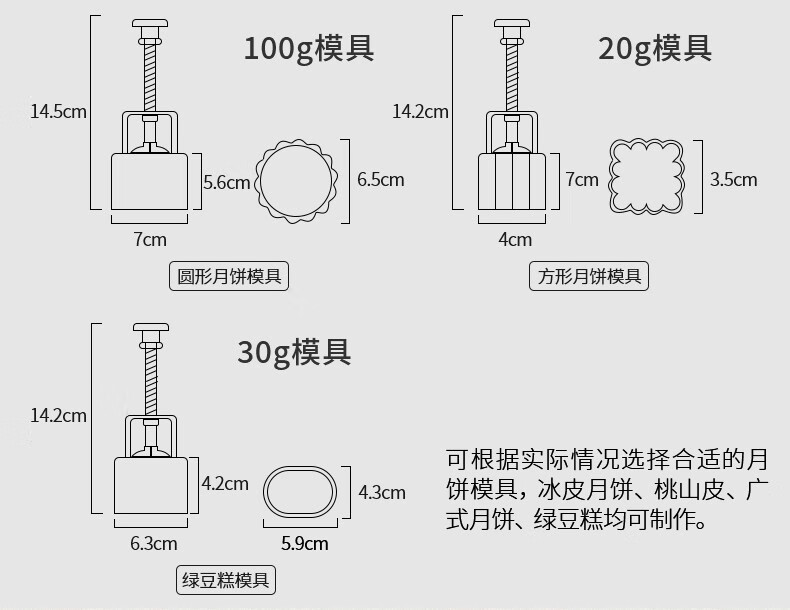 100g模具

14.5cm

5.6cm

6.5cm

7cm

圆形月饼模具

20g模具

14.2cm

7cm

3.5cm

4cm

方形月饼模具

30g模具

14.2cm

4.2cm

4.3cm

6.3cm

5.9cm

绿豆糕模具

可根据实际情况选择合适的月饼模具，冰皮月饼、桃山皮、广式月饼、绿豆糕均可制作。