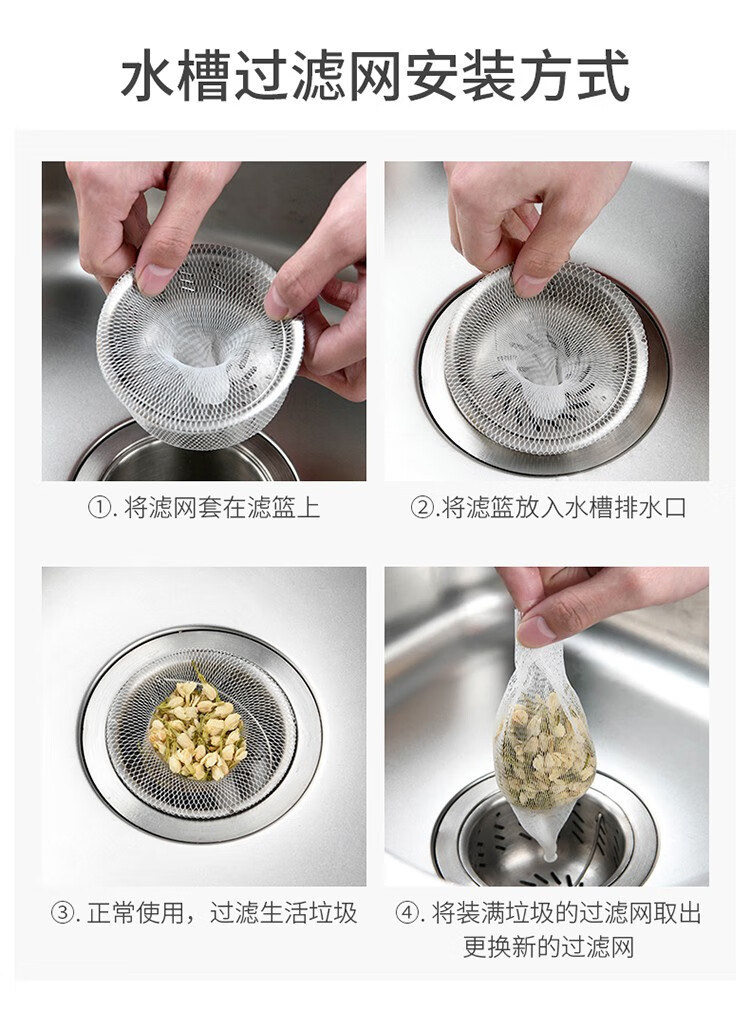 水槽过滤网安装方式

①. 将滤网套在滤篮上

②.将滤篮放入水槽排水口

③. 正常使用，过滤生活垃圾

④. 将装满垃圾的过滤网取出更换新的过滤网