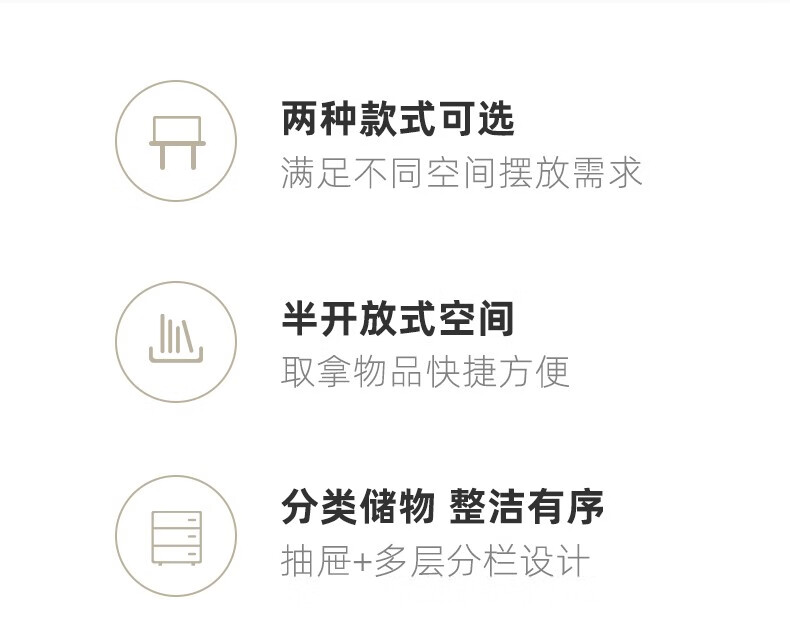 两种款式可选
满足不同空间摆放需求

半开放式空间
取拿物品快捷方便

分类储物 整洁有序
抽屉+多层分栏设计