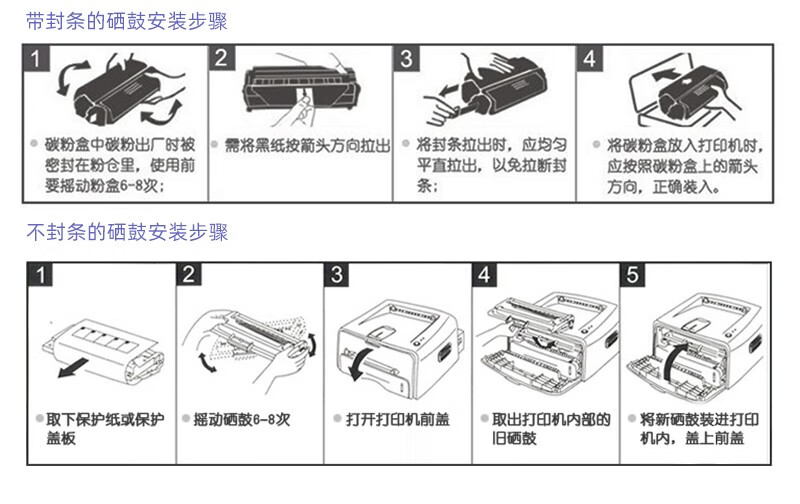 带封条的硒鼓安装步骤

1
碳粉盒中碳粉出厂时被密封在粉仓里，使用前要摇动粉盒6-8次；

2
需将黑纸按箭头方向拉出

3
将封条拉出时，应均匀平直拉出，以免拉断封条；

4
将碳粉盒放入打印机时，应按照碳粉盒上的箭头方向，正确装入。

不封条的硒鼓安装步骤

1
取下保护纸或保护盖板

2
摇动硒鼓6-8次

3
打开打印机前盖

4
取出打印机内部的旧硒鼓

5
将新硒鼓装进打印机内，盖上前盖