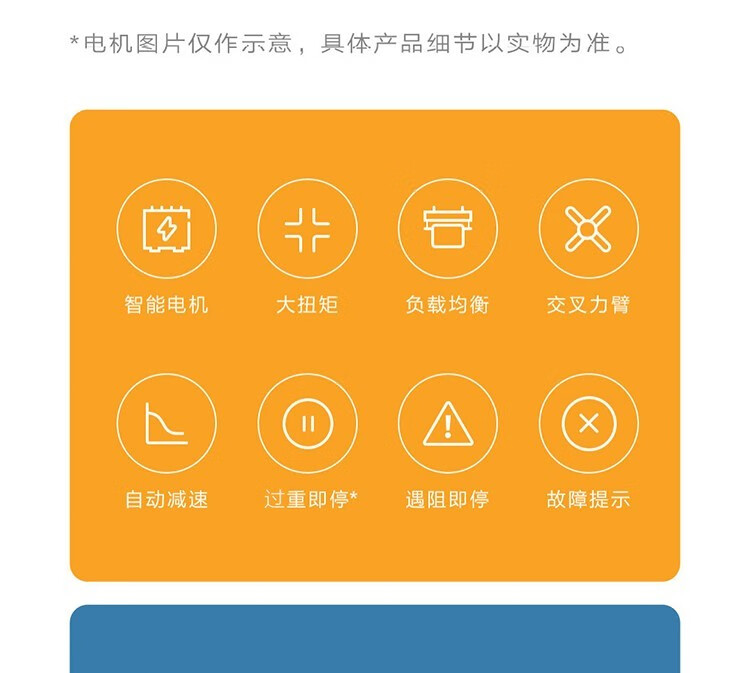 *电机图片仅作示意，具体产品细节以实物为准。

智能电机

大扭矩

负载均衡

交叉力臂

自动减速

过重即停*

遇阻即停

故障提示