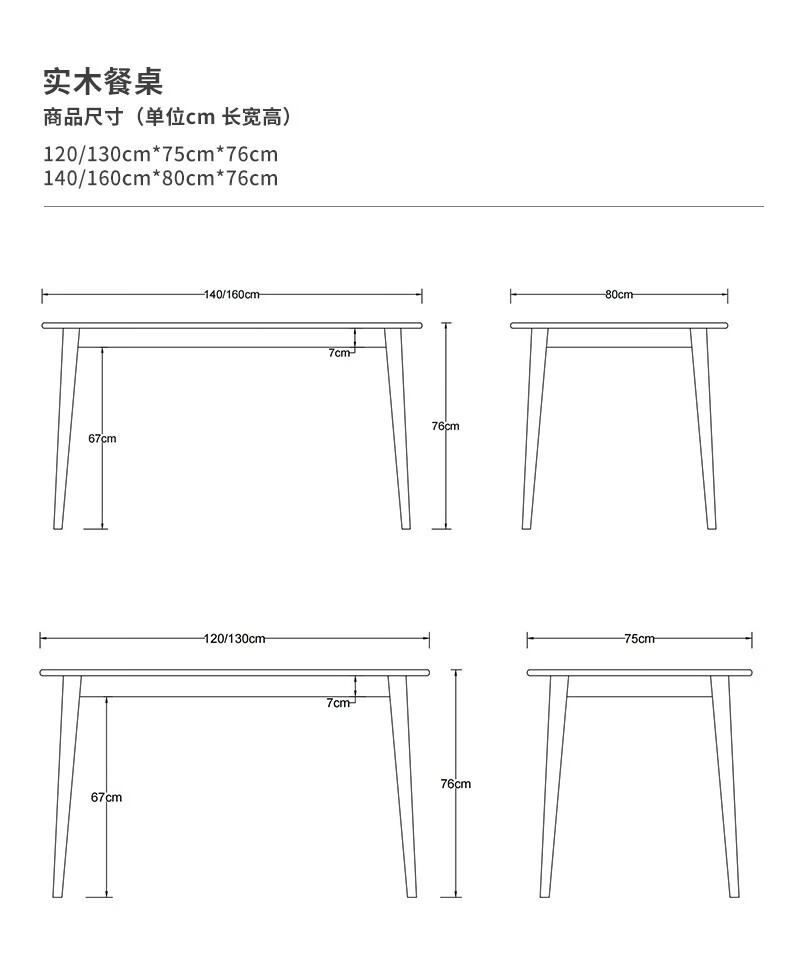 实木餐桌
商品尺寸（单位cm 长宽高）
120/130cm*75cm*76cm
140/160cm*80cm*76cm

140/160cm
7cm
67cm
76cm
80cm

120/130cm
7cm
67cm
76cm
75cm