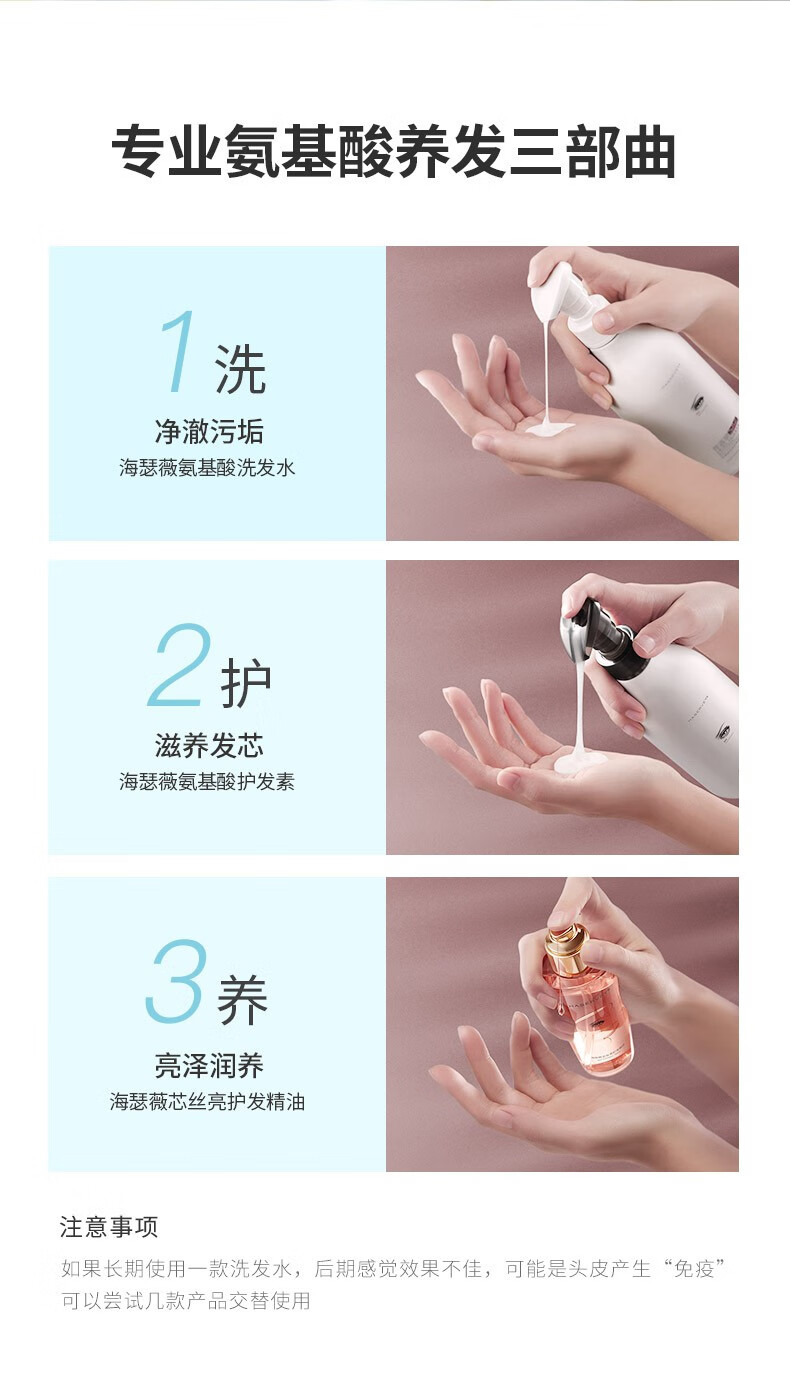 专业氨基酸养发三部曲

1 洗
净澈污垢
海瑟薇氨基酸洗发水

2 护
滋养发芯
海瑟薇氨基酸护发素

3 养
亮泽润养
海瑟薇芯丝亮护发精油

注意事项
如果长期使用一款洗发水，后期感觉效果不佳，可能是头皮产生“免疫”可以尝试几款产品交替使用