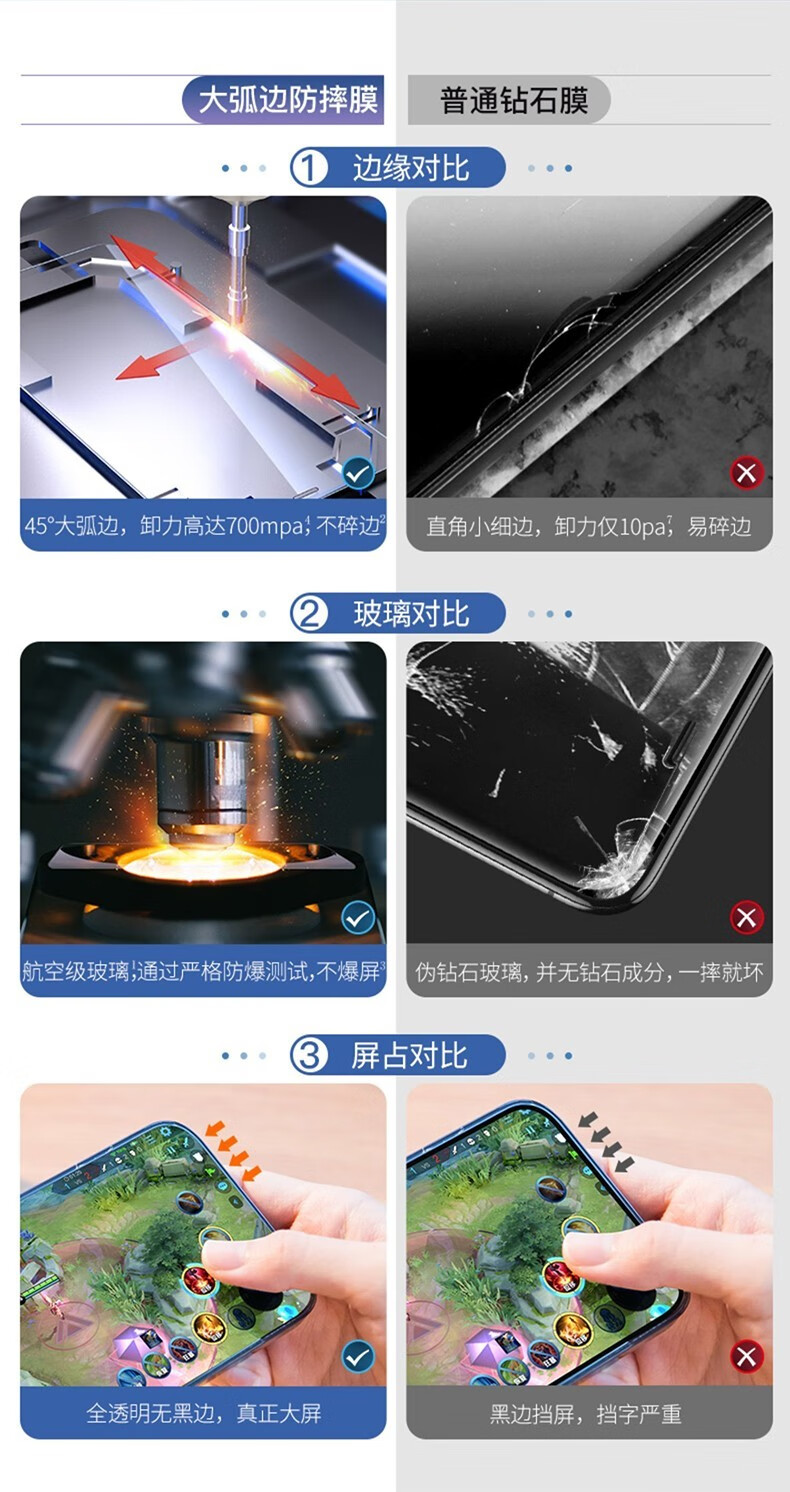 大弧边防摔膜

普通钻石膜

① 边缘对比

45°大弧边，卸力高达700mpa¹，不碎边²

直角小细边，卸力仅10pa⁷，易碎边

② 玻璃对比

航空级玻璃¹，通过严格防爆测试，不爆屏³

伪钻石玻璃，并无钻石成分，一摔就坏

③ 屏占对比

全透明无黑边，真正大屏

黑边挡屏，挡字严重