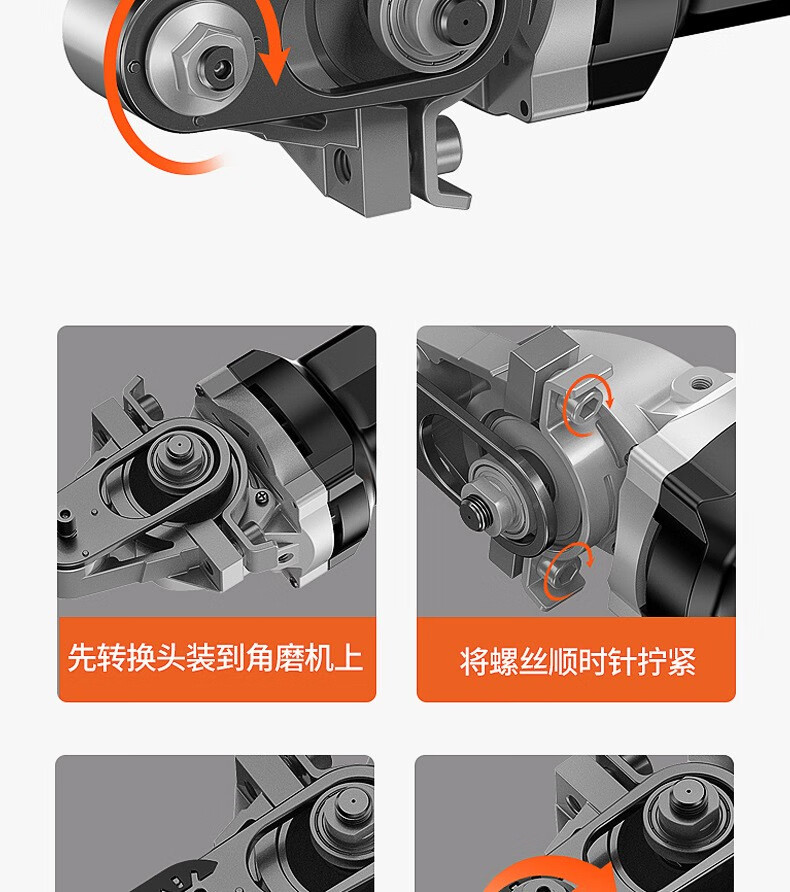 先转换头装到角磨机上

将螺丝顺时针拧紧