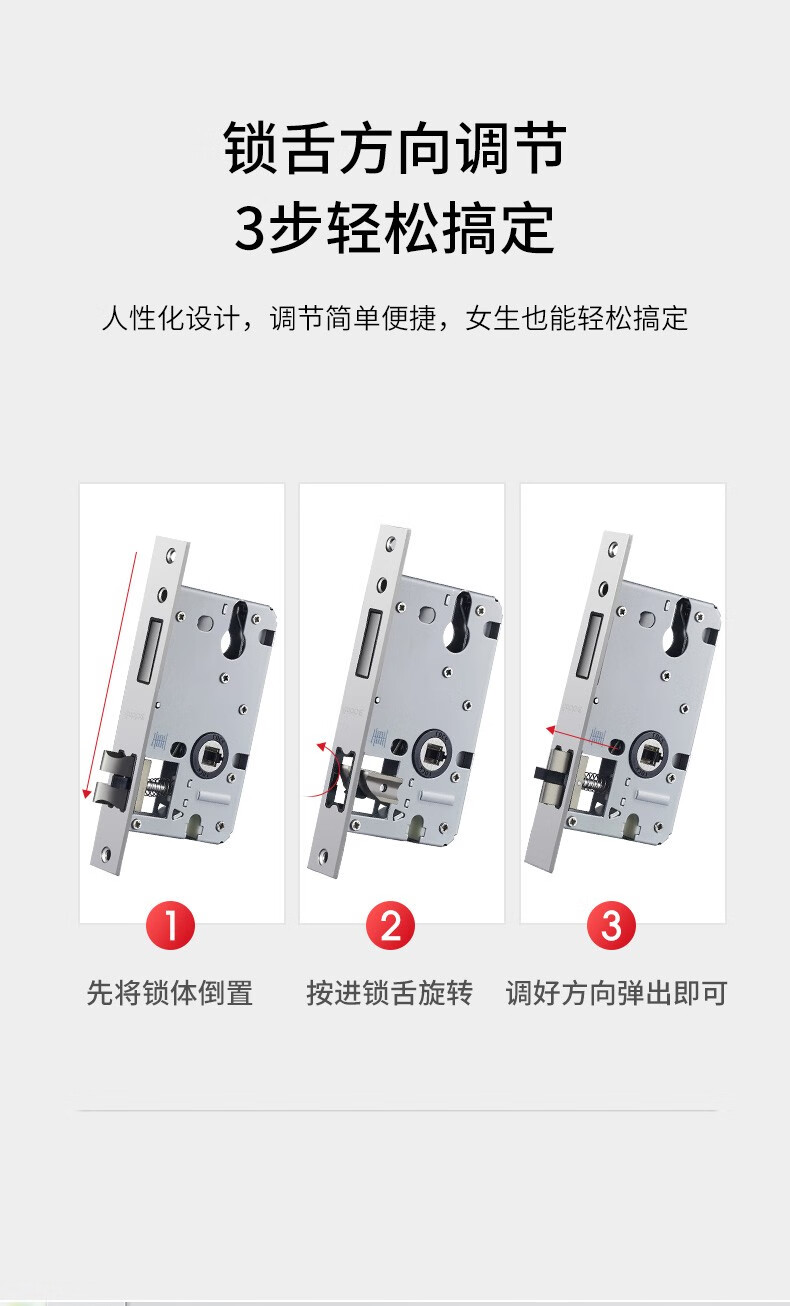 锁舌方向调节
3步轻松搞定

人性化设计，调节简单便捷，女生也能轻松搞定

1
先将锁体倒置

2
按进锁舌旋转

3
调好方向弹出即可