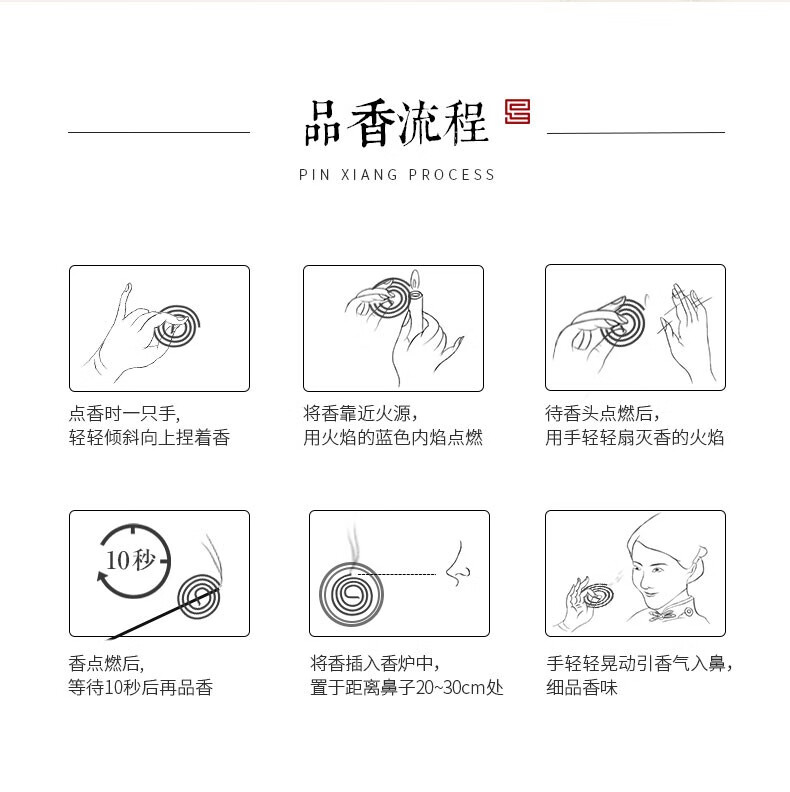 品香流程

PIN XIANG PROCESS

点香时一只手，
轻轻倾斜向上捏着香

将香靠近火源，
用火焰的蓝色内焰点燃

待香头点燃后，
用手轻轻扇灭香的火焰

10秒

香点燃后，
等待10秒后再品香

将香插入香炉中，
置于距离鼻子20~30cm处

手轻轻晃动引香气入鼻，
细品香味