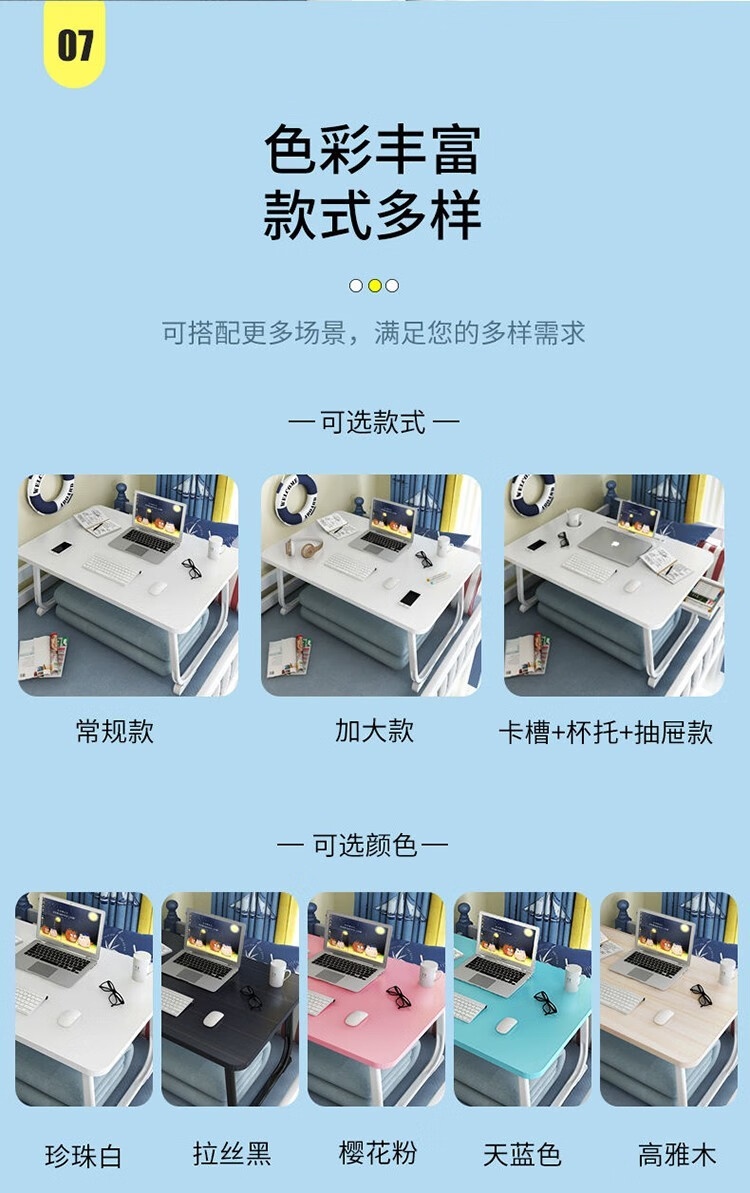 07

色彩丰富
款式多样

可搭配更多场景，满足您的多样需求

— 可选款式 —

常规款

加大款

卡槽+杯托+抽屉款

— 可选颜色 —

珍珠白

拉丝黑

樱花粉

天蓝色

高雅木