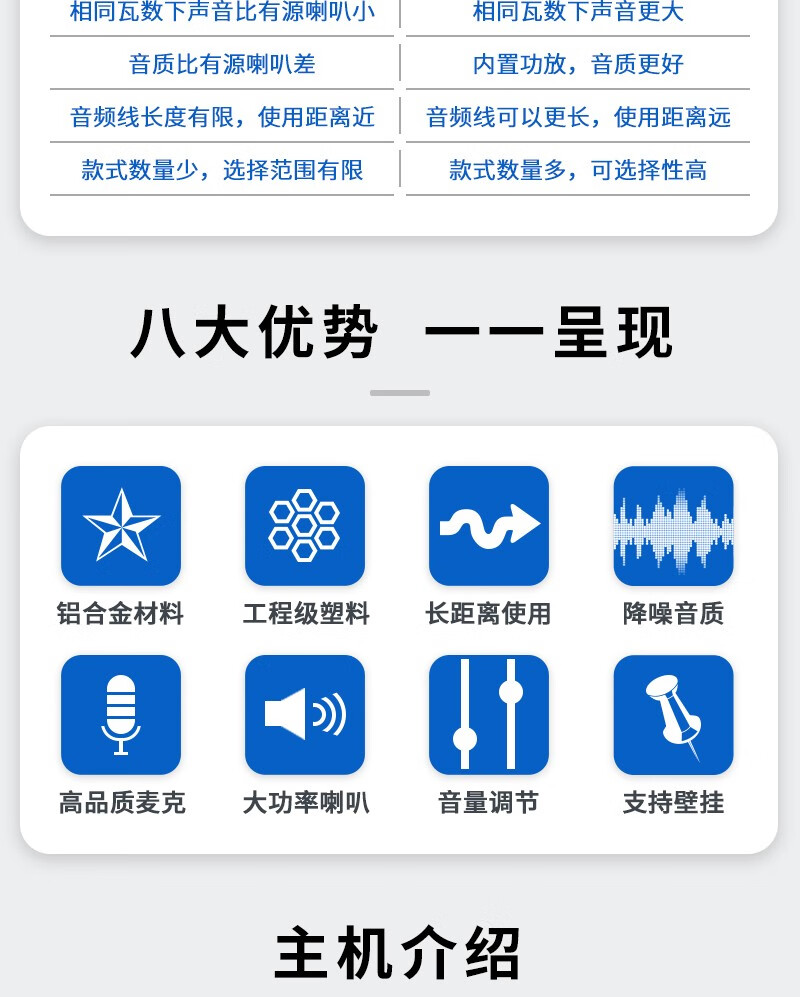 | 相同瓦数下声音比有源喇叭小 | 相同瓦数下声音更大 |
|---|---|
| 音质比有源喇叭差 | 内置功放，音质更好 |
| 音频线长度有限，使用距离近 | 音频线可以更长，使用距离远 |
| 款式数量少，选择范围有限 | 款式数量多，可选择性高 |

八大优势 一一呈现

铝合金材料

工程级塑料

长距离使用

降噪音质

高品质麦克

大功率喇叭

音量调节

支持壁挂

主机介绍