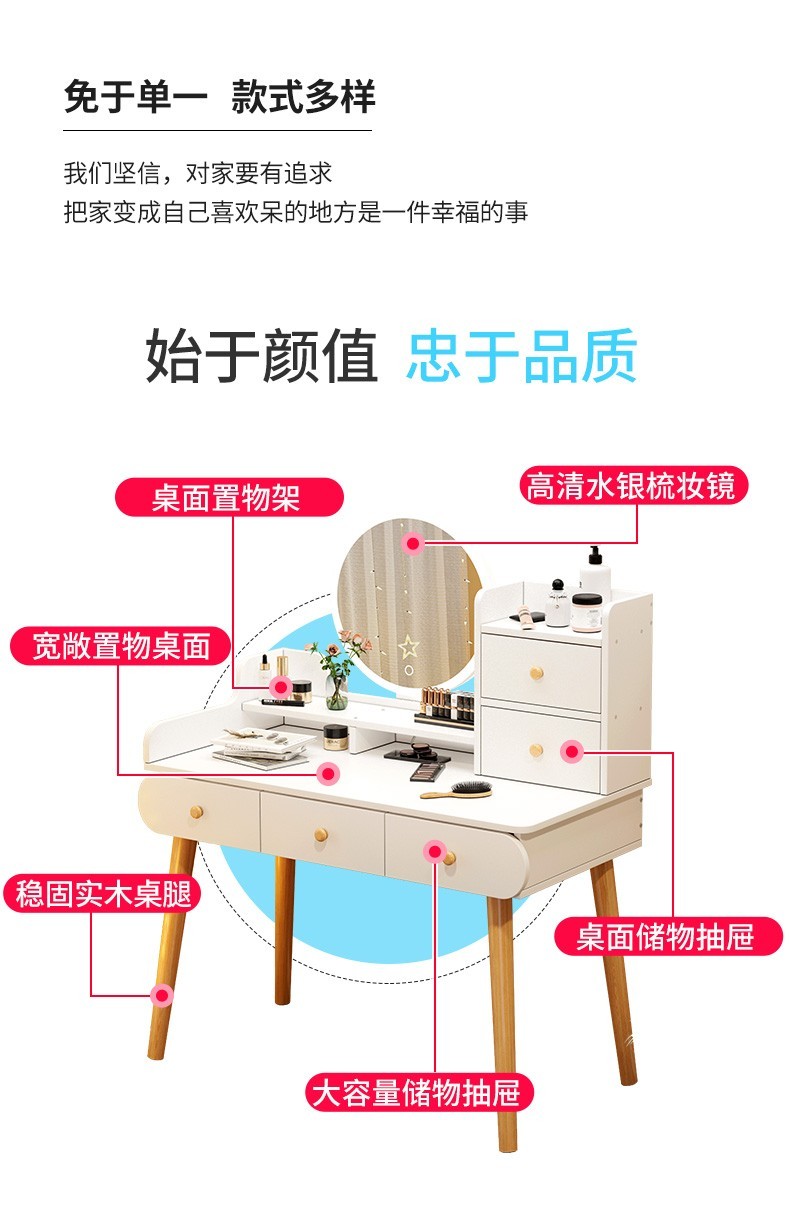 免于单一 款式多样

我们坚信，对家要有追求
把家变成自己喜欢呆的地方是一件幸福的事

始于颜值 忠于品质

桌面置物架

高清水银梳妆镜

宽敞置物桌面

稳固实木桌腿

桌面储物抽屉

大容量储物抽屉