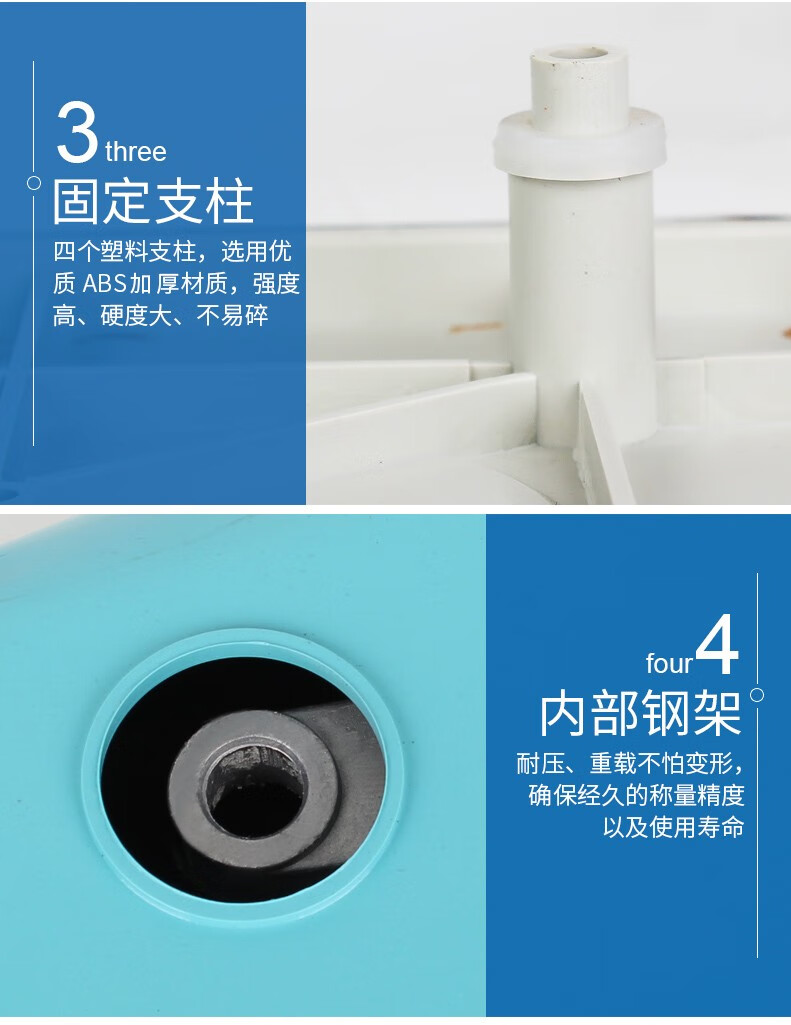 3 three
固定支柱
四个塑料支柱，选用优质 ABS加厚材质，强度高、硬度大、不易碎

four 4
内部钢架
耐压、重载不怕变形，确保经久的称量精度以及使用寿命