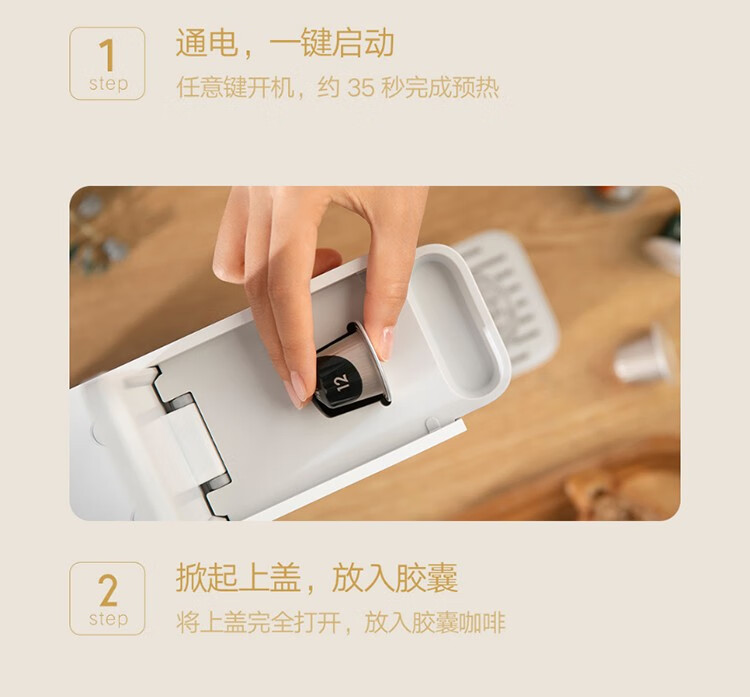 1
step
通电，一键启动
任意键开机，约 35 秒完成预热

12

2
step
掀起上盖，放入胶囊
将上盖完全打开，放入胶囊咖啡