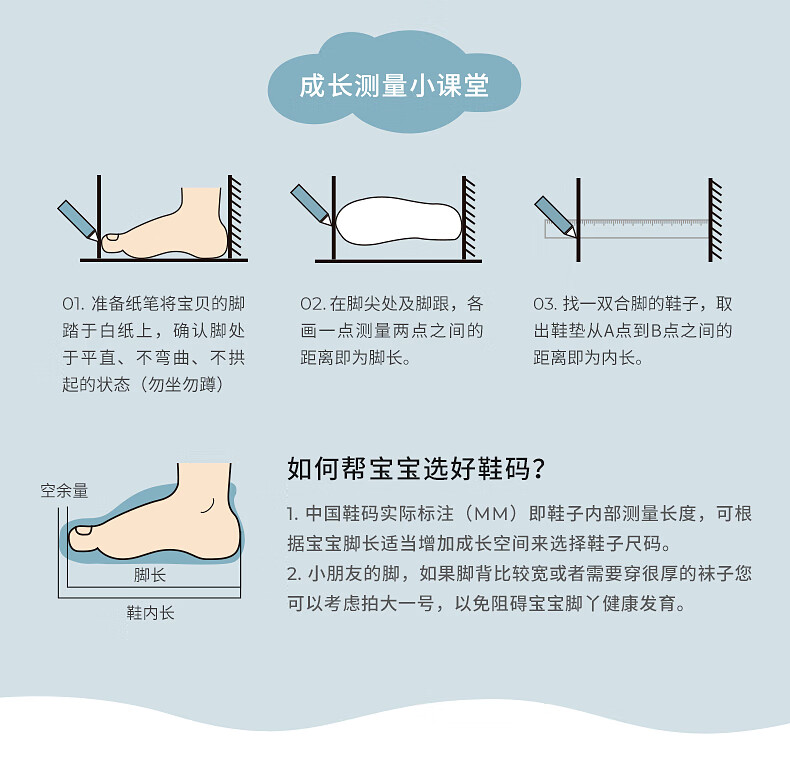 成长测量小课堂

01. 准备纸笔将宝贝的脚踏于白纸上，确认脚处于平直、不弯曲、不拱起的状态（勿坐勿蹲）

02. 在脚尖处及脚跟，各画一点测量两点之间的距离即为脚长。

03. 找一双合脚的鞋子，取出鞋垫从A点到B点之间的距离即为内长。

空余量

脚长

鞋内长

如何帮宝宝选好鞋码？

1. 中国鞋码实际标注（MM）即鞋子内部测量长度，可根据宝宝脚长适当增加成长空间来选择鞋子尺码。
2. 小朋友的脚，如果脚背比较宽或者需要穿很厚的袜子您可以考虑拍大一号，以免阻碍宝宝脚丫健康发育。