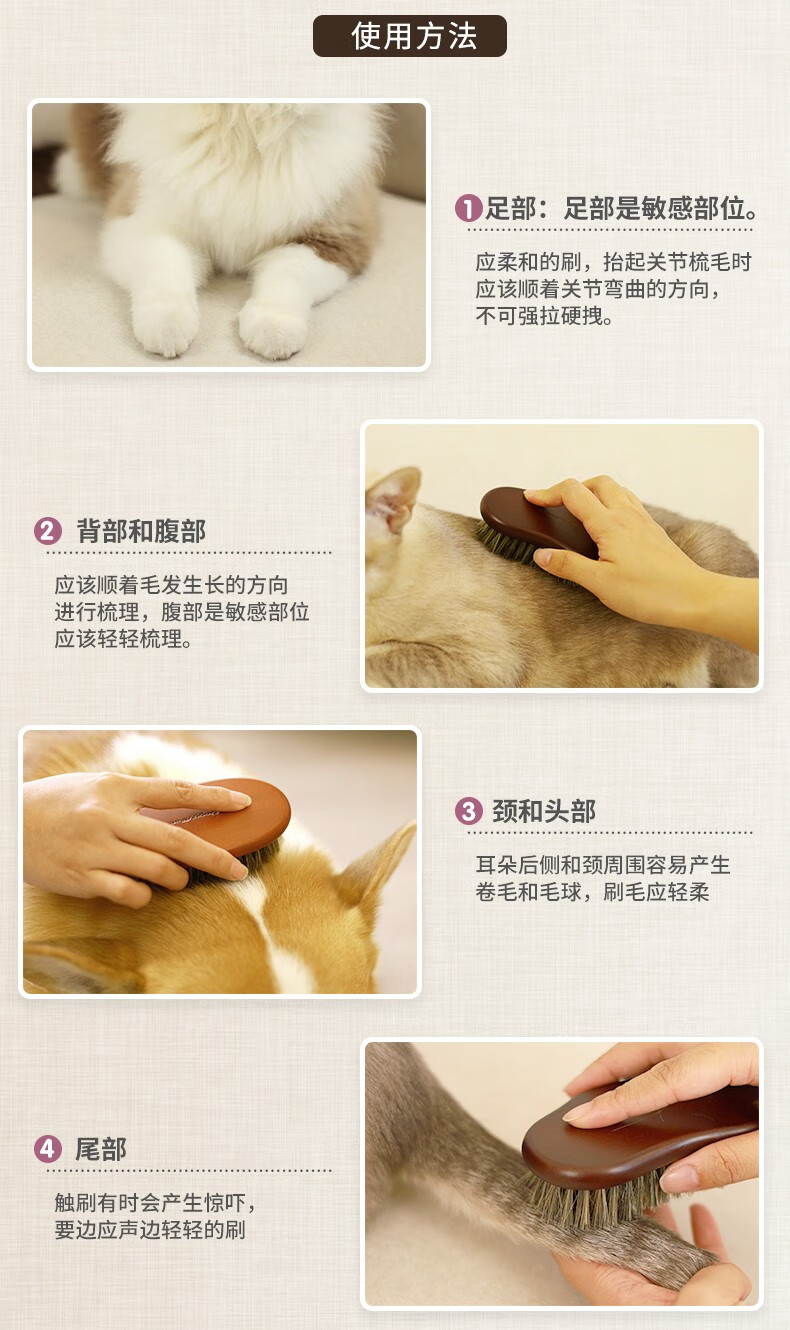 使用方法

1 足部：足部是敏感部位。

应柔和的刷，抬起关节梳毛时应该顺着关节弯曲的方向，不可强拉硬拽。

2 背部和腹部

应该顺着毛发生长的方向进行梳理，腹部是敏感部位应该轻轻梳理。

3 颈和头部

耳朵后侧和颈周围容易产生卷毛和毛球，刷毛应轻柔

4 尾部

触刷有时会产生惊吓，要边应声边轻轻的刷