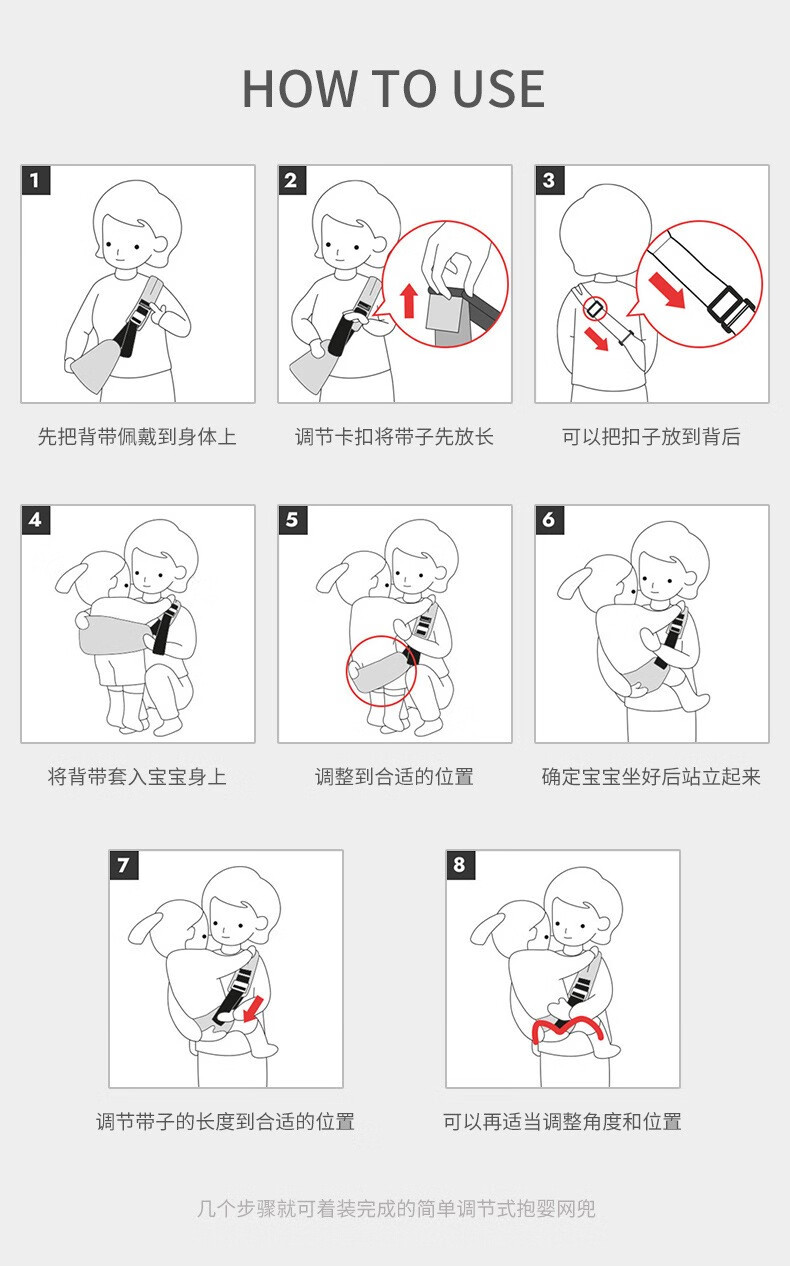 HOW TO USE

1
先把背带佩戴到身体上

2
调节卡扣将带子先放长

3
可以把扣子放到背后

4
将背带套入宝宝身上

5
调整到合适的位置

6
确定宝宝坐好后站立起来

7
调节带子的长度到合适的位置

8
可以再适当调整角度和位置

几个步骤就可着装完成的简单调节式抱婴网兜