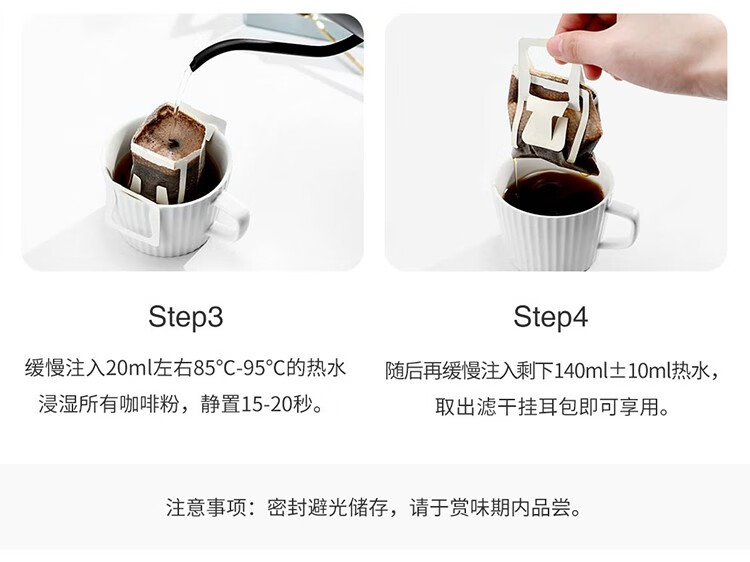 Step3

缓慢注入20ml左右85°C-95°C的热水浸湿所有咖啡粉，静置15-20秒。

Step4

随后再缓慢注入剩下140ml±10ml热水，取出滤干挂耳包即可享用。

注意事项：密封避光储存，请于赏味期内品尝。