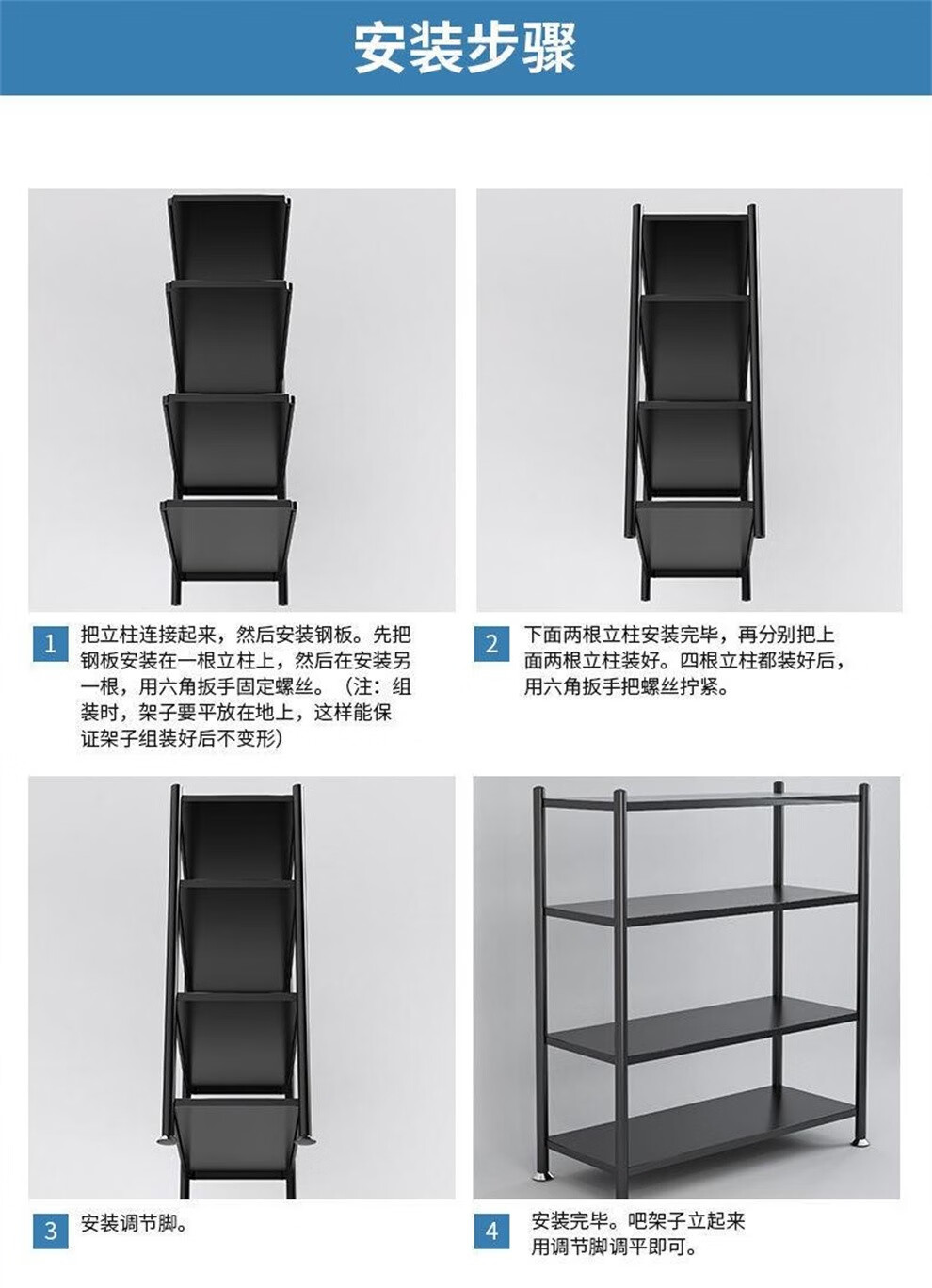 安装步骤

1 把立柱连接起来，然后安装钢板。先把钢板安装在一根立柱上，然后在安装另一根，用六角扳手固定螺丝。（注：组装时，架子要平放在地上，这样能保证架子组装好后不变形）

2 下面两根立柱安装完毕，再分别把上面两根立柱装好。四根立柱都装好后，用六角扳手把螺丝拧紧。

3 安装调节脚。

4 安装完毕。吧架子立起来用调节脚调平即可。