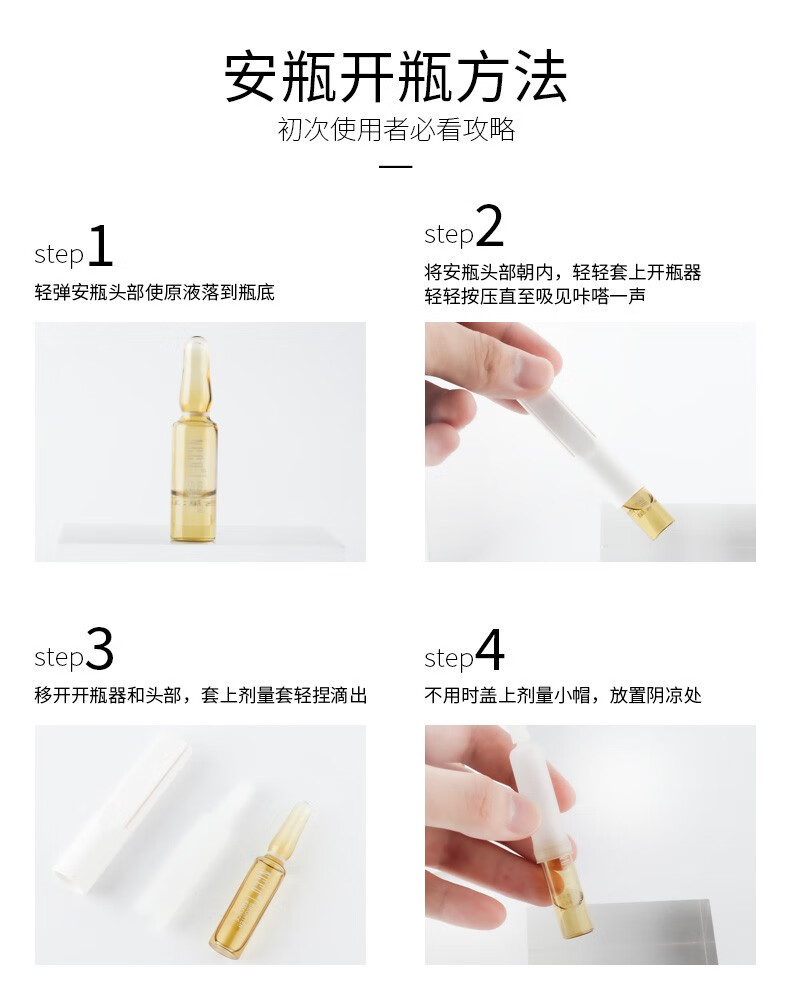 安瓶开瓶方法

初次使用者必看攻略

step1

轻弹安瓶头部使原液落到瓶底

step2

将安瓶头部朝内，轻轻套上开瓶器
轻轻按压直至吸见咔嗒一声

step3

移开开瓶器和头部，套上剂量套轻捏滴出

step4

不用时盖上剂量小帽，放置阴凉处