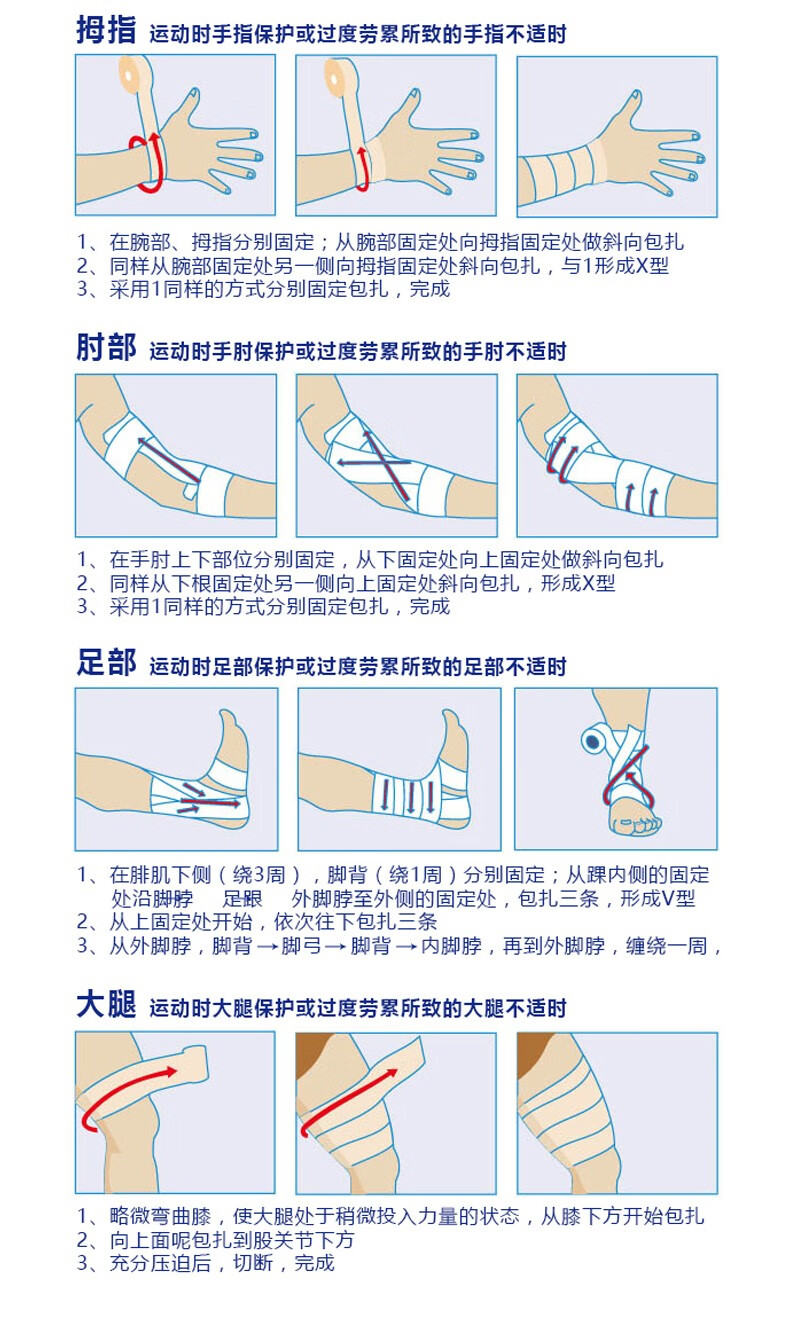 拇指 运动时手指保护或过度劳累所致的手指不适时

1、在腕部、拇指分别固定；从腕部固定处向拇指固定处做斜向包扎
2、同样从腕部固定处另一侧向拇指固定处斜向包扎，与1形成X型
3、采用1同样的方式分别固定包扎，完成

肘部 运动时手肘保护或过度劳累所致的手肘不适时

1、在手肘上下部位分别固定，从下固定处向上固定处做斜向包扎
2、同样从下根固定处另一侧向上固定处斜向包扎，形成X型
3、采用1同样的方式分别固定包扎，完成

足部 运动时足部保护或过度劳累所致的足部不适时

1、在腓肌下侧（绕3周），脚背（绕1周）分别固定；从踝内侧的固定处沿脚脖 足跟 外脚脖至外侧的固定处，包扎三条，形成V型
2、从上固定处开始，依次往下包扎三条
3、从外脚脖，脚背 → 脚弓 → 脚背 → 内脚脖，再到外脚脖，缠绕一周，

大腿 运动时大腿保护或过度劳累所致的大腿不适时

1、略微弯曲膝，使大腿处于稍微投入力量的状态，从膝下方开始包扎
2、向上面呢包扎到股关节下方
3、充分压迫后，切断，完成