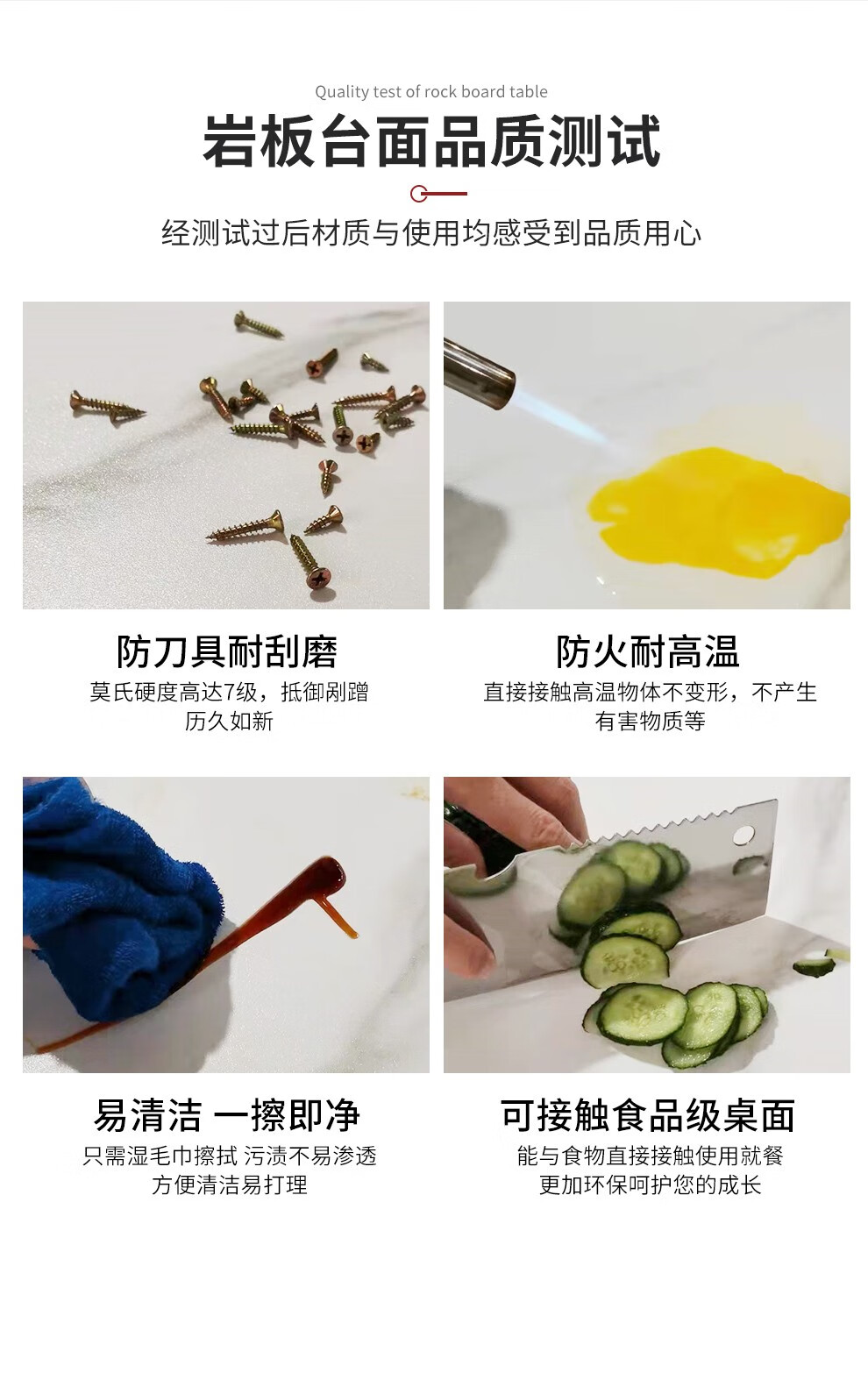 Quality test of rock board table

岩板台面品质测试

经测试过后材质与使用均感受到品质用心

防刀具耐刮磨

莫氏硬度高达7级，抵御剐蹭
历久如新

防火耐高温

直接接触高温物体不变形，不产生
有害物质等

易清洁 一擦即净

只需湿毛巾擦拭 污渍不易渗透
方便清洁易打理

可接触食品级桌面

能与食物直接接触使用就餐
更加环保呵护您的成长