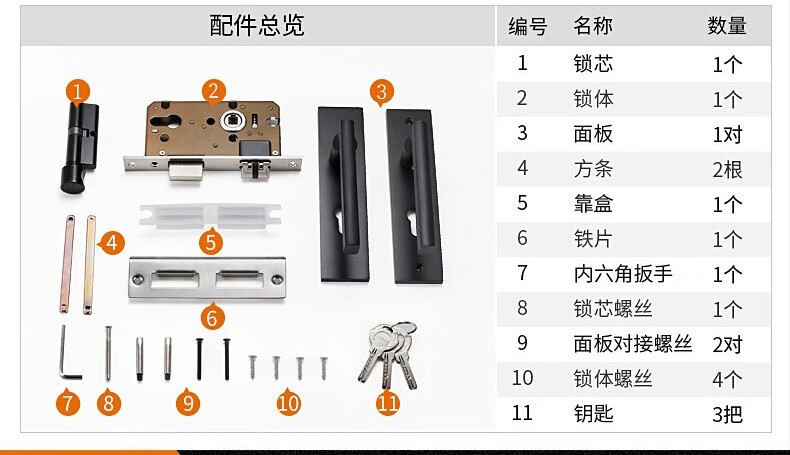 配件总览

1
2
3
4
5
6
7
8
9
10
11

| 编号 | 名称 | 数量 |
|---|---|---|
| 1 | 锁芯 | 1个 |
| 2 | 锁体 | 1个 |
| 3 | 面板 | 1对 |
| 4 | 方条 | 2根 |
| 5 | 靠盒 | 1个 |
| 6 | 铁片 | 1个 |
| 7 | 内六角扳手 | 1个 |
| 8 | 锁芯螺丝 | 1个 |
| 9 | 面板对接螺丝 | 2对 |
| 10 | 锁体螺丝 | 4个 |
| 11 | 钥匙 | 3把 |