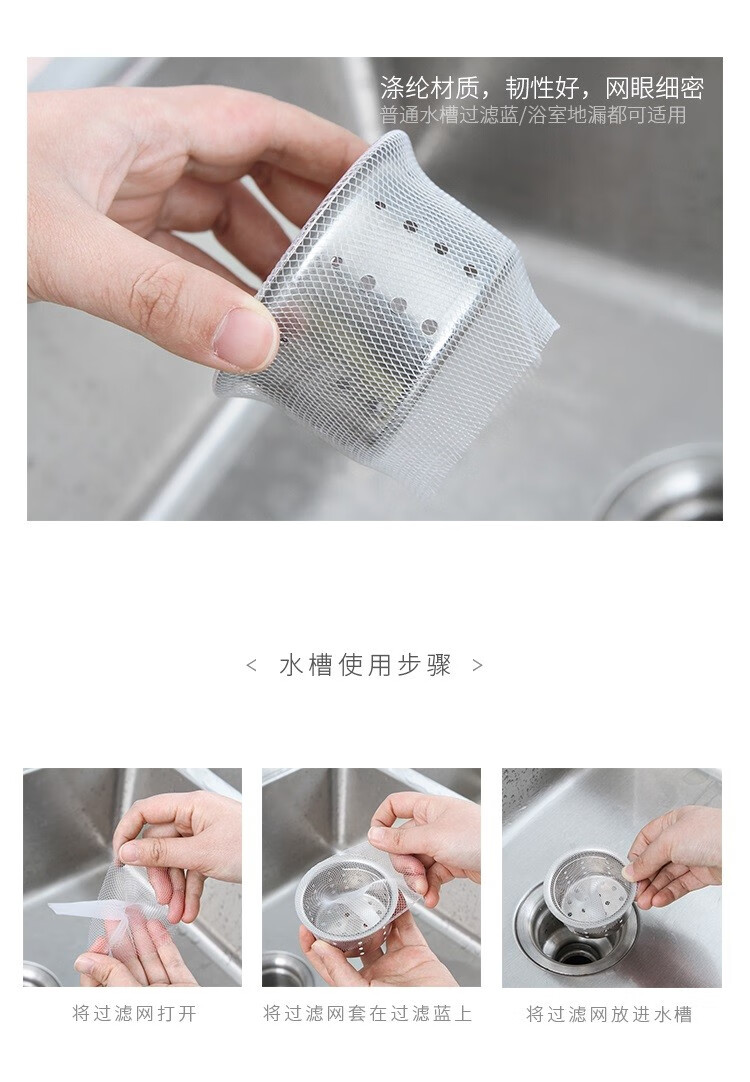 涤纶材质，韧性好，网眼细密
普通水槽过滤蓝/浴室地漏都可适用

< 水槽使用步骤 >

将过滤网打开

将过滤网套在过滤蓝上

将过滤网放进水槽