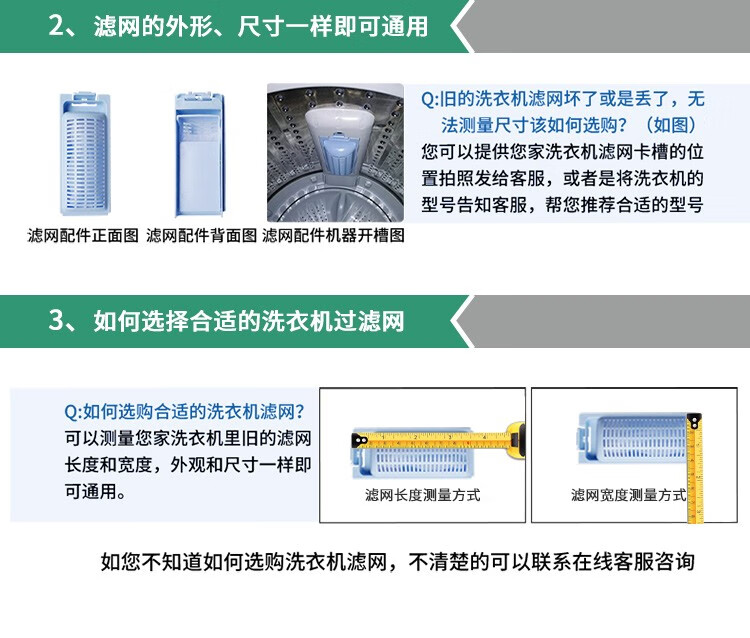 2、滤网的外形、尺寸一样即可通用

滤网配件正面图 滤网配件背面图 滤网配件机器开槽图

Q:旧的洗衣机滤网坏了或是丢了，无法测量尺寸该如何选购？（如图）
您可以提供您家洗衣机滤网卡槽的位置拍照发给客服，或者是将洗衣机的型号告知客服，帮您推荐合适的型号

3、如何选择合适的洗衣机过滤网

Q:如何选购合适的洗衣机滤网?
可以测量您家洗衣机里旧的滤网长度和宽度，外观和尺寸一样即可通用。

滤网长度测量方式

滤网宽度测量方式

如您不知道如何选购洗衣机滤网，不清楚的可以联系在线客服咨询