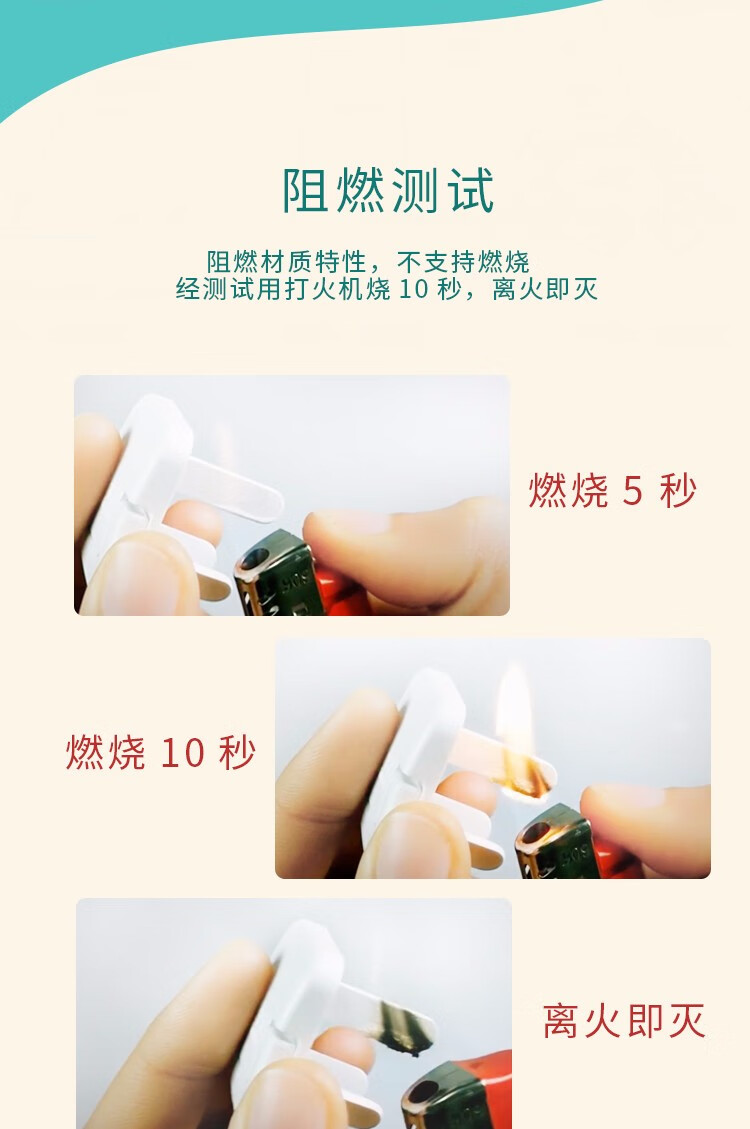 阻燃测试

阻燃材质特性，不支持燃烧
经测试用打火机烧 10 秒，离火即灭

燃烧 5 秒

燃烧 10 秒

离火即灭