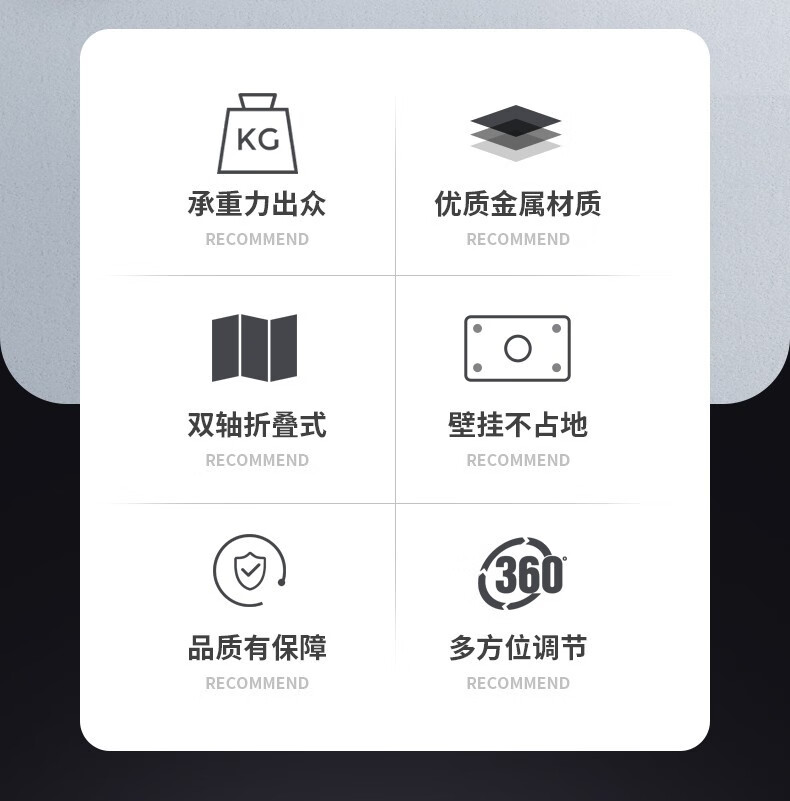 KG

承重力出众

RECOMMEND

优质金属材质

RECOMMEND

双轴折叠式

RECOMMEND

壁挂不占地

RECOMMEND

品质有保障

RECOMMEND

360°

多方位调节

RECOMMEND