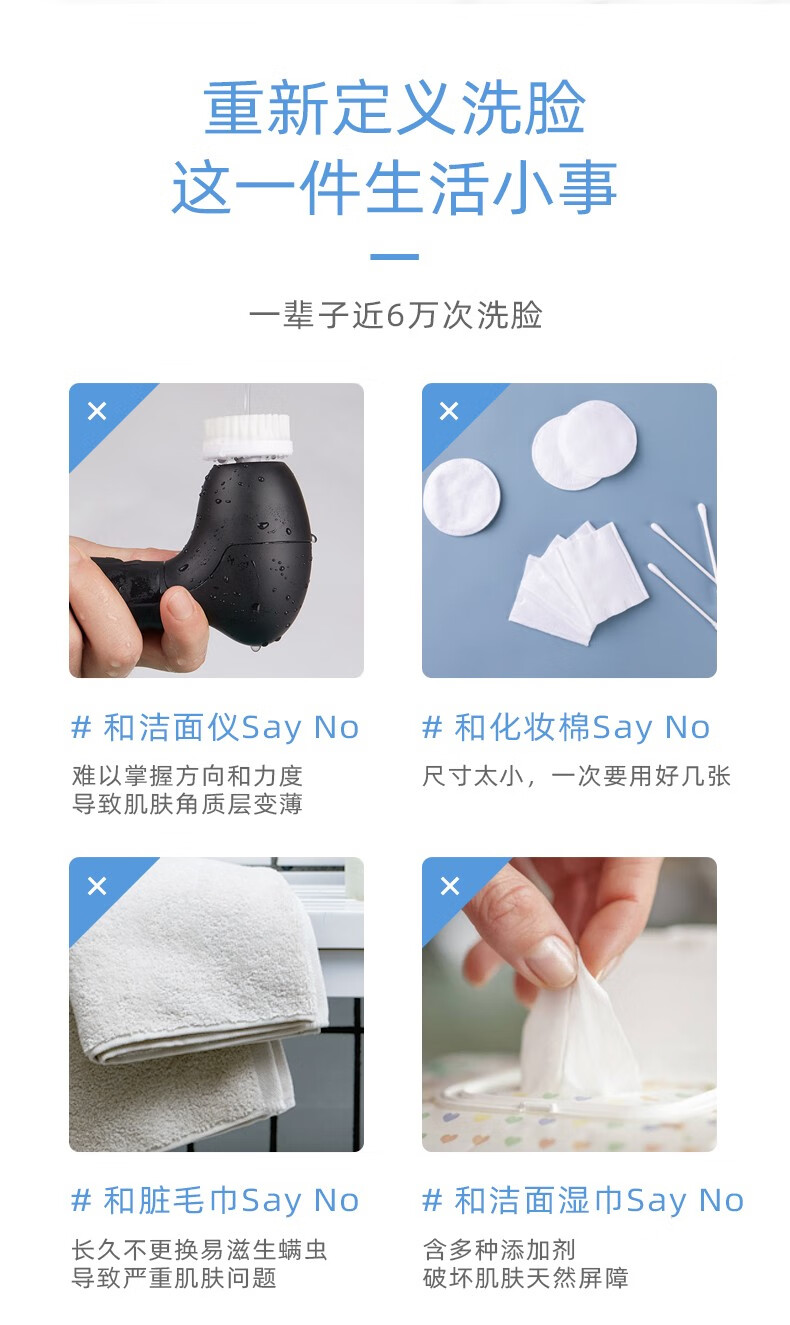 重新定义洗脸
这一件生活小事

一辈子近6万次洗脸

×

# 和洁面仪Say No
难以掌握方向和力度
导致肌肤角质层变薄

×

# 和化妆棉Say No
尺寸太小，一次要用好几张

×

# 和脏毛巾Say No
长久不更换易滋生螨虫
导致严重肌肤问题

×

# 和洁面湿巾Say No
含多种添加剂
破坏肌肤天然屏障