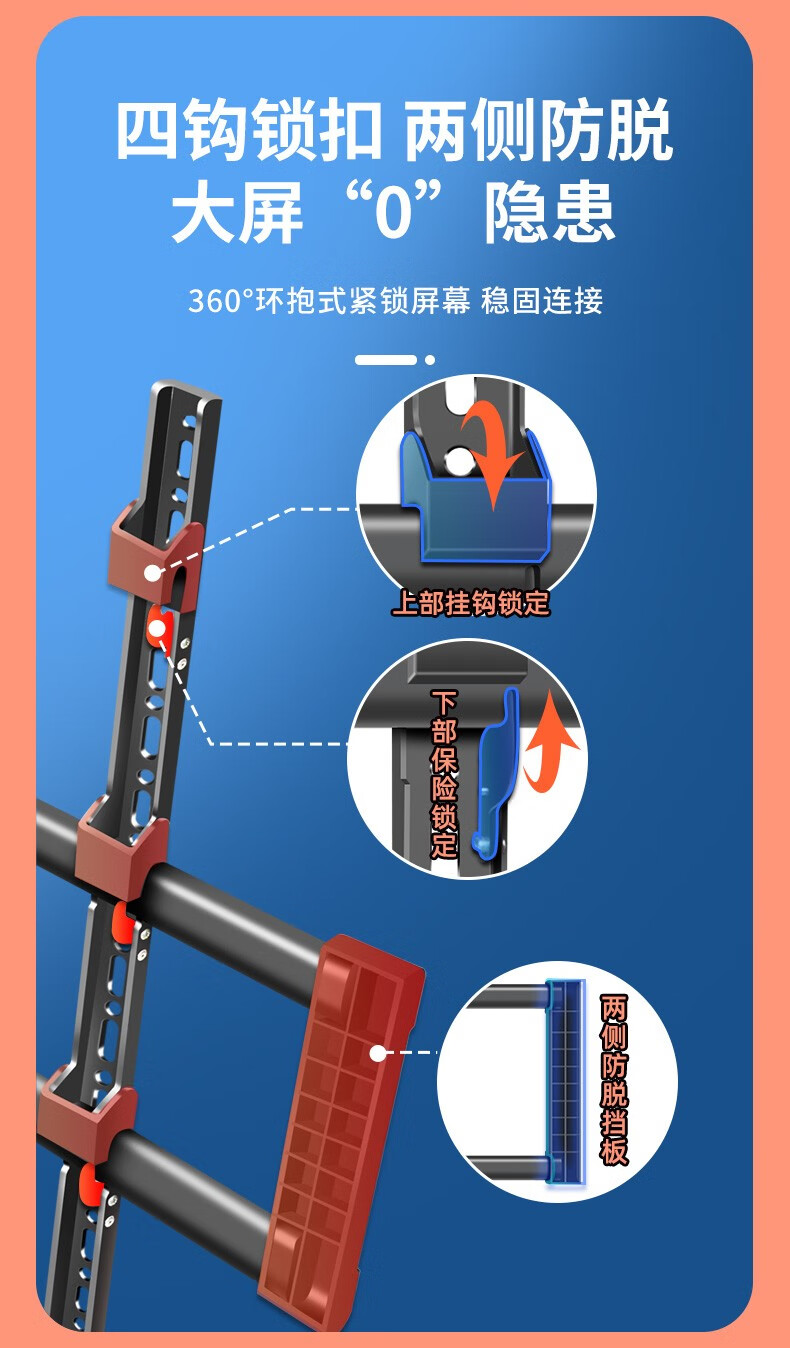 四钩锁扣 两侧防脱
大屏“0”隐患

360°环抱式紧锁屏幕 稳固连接

上部挂钩锁定

下部保险锁定

两侧防脱挡板