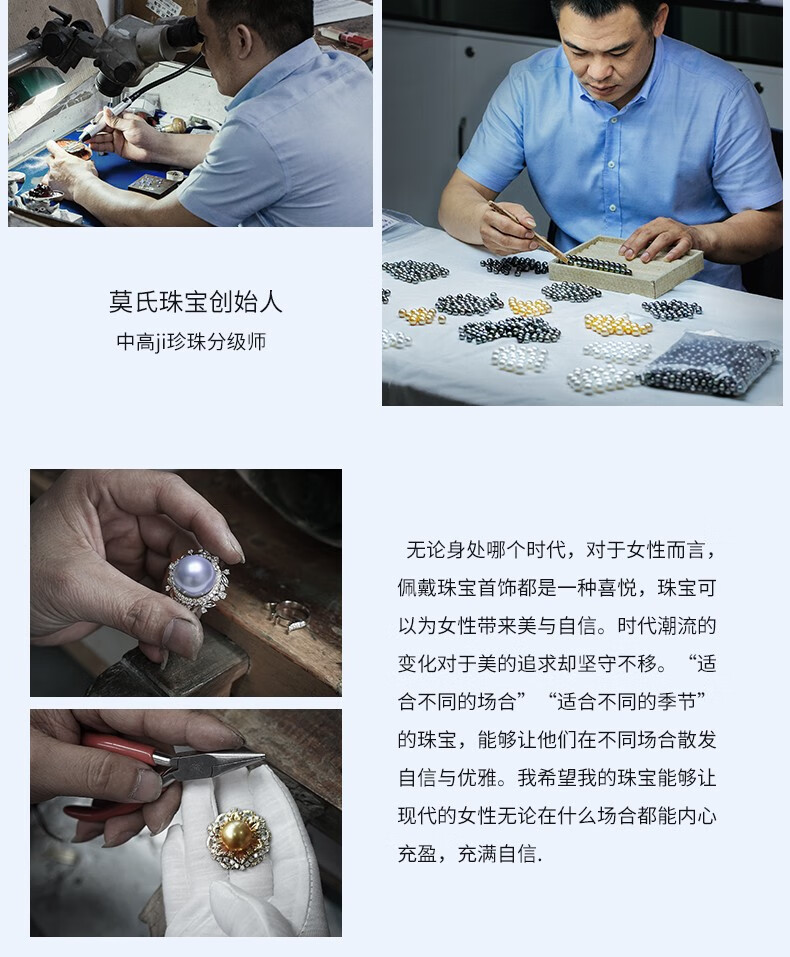 莫氏珠宝创始人

中高ji珍珠分级师

无论身处哪个时代，对于女性而言，佩戴珠宝首饰都是一种喜悦，珠宝可以为女性带来美与自信。时代潮流的变化对于美的追求却坚守不移。“适合不同的场合”“适合不同的季节”的珠宝，能够让他们在不同场合散发自信与优雅。我希望我的珠宝能够让现代的女性无论在什么场合都能内心充盈，充满自信.