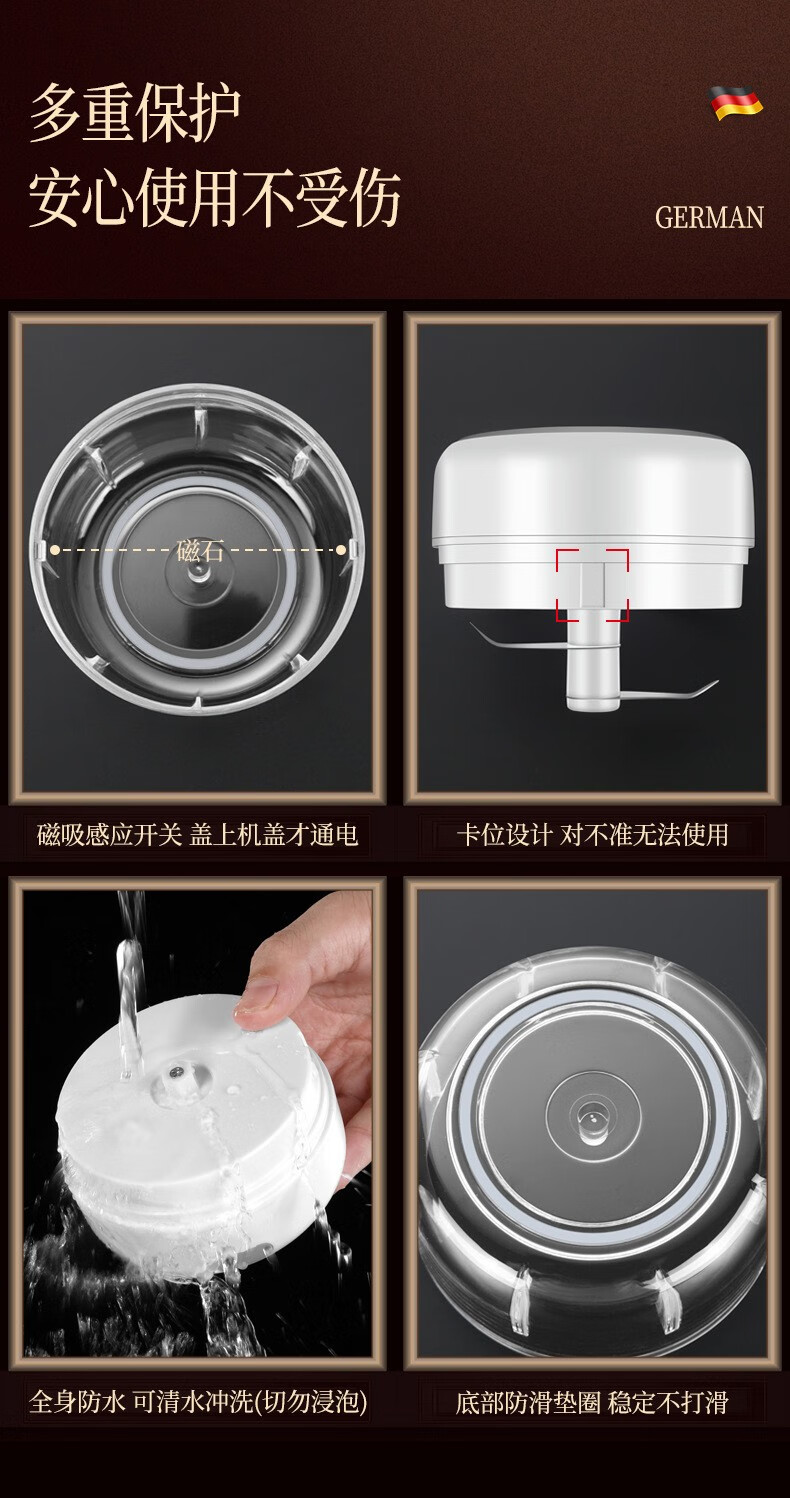 多重保护
安心使用不受伤

GERMAN

磁石

磁吸感应开关 盖上机盖才通电

卡位设计 对不准无法使用

全身防水 可清水冲洗(切勿浸泡)

底部防滑垫圈 稳定不打滑