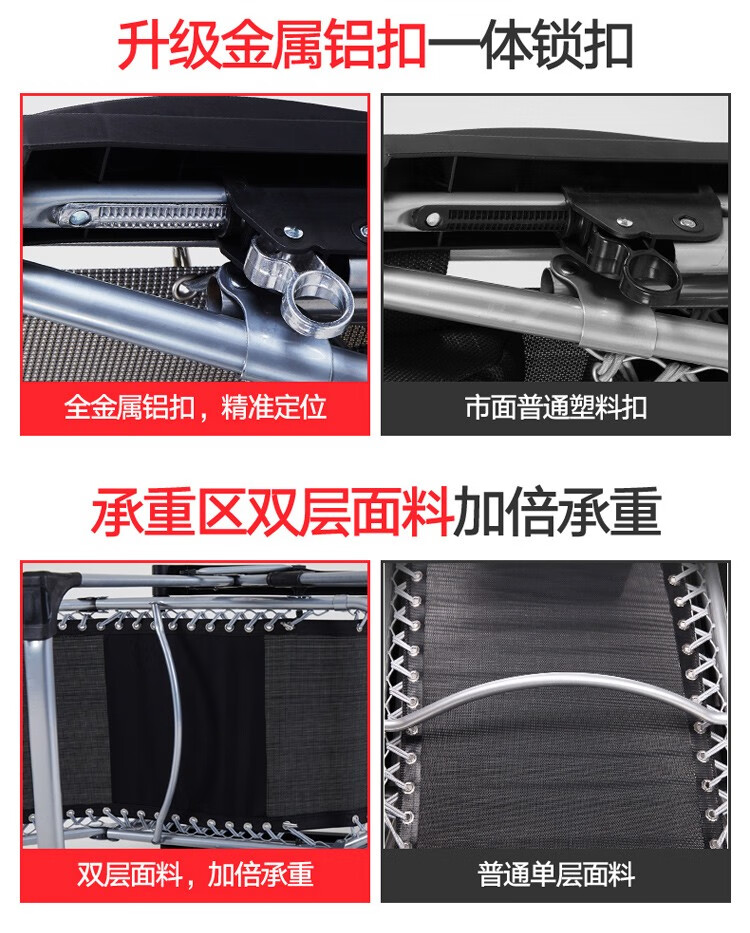 升级金属铝扣一体锁扣

全金属铝扣，精准定位

市面普通塑料扣

承重区双层面料加倍承重

双层面料，加倍承重

普通单层面料