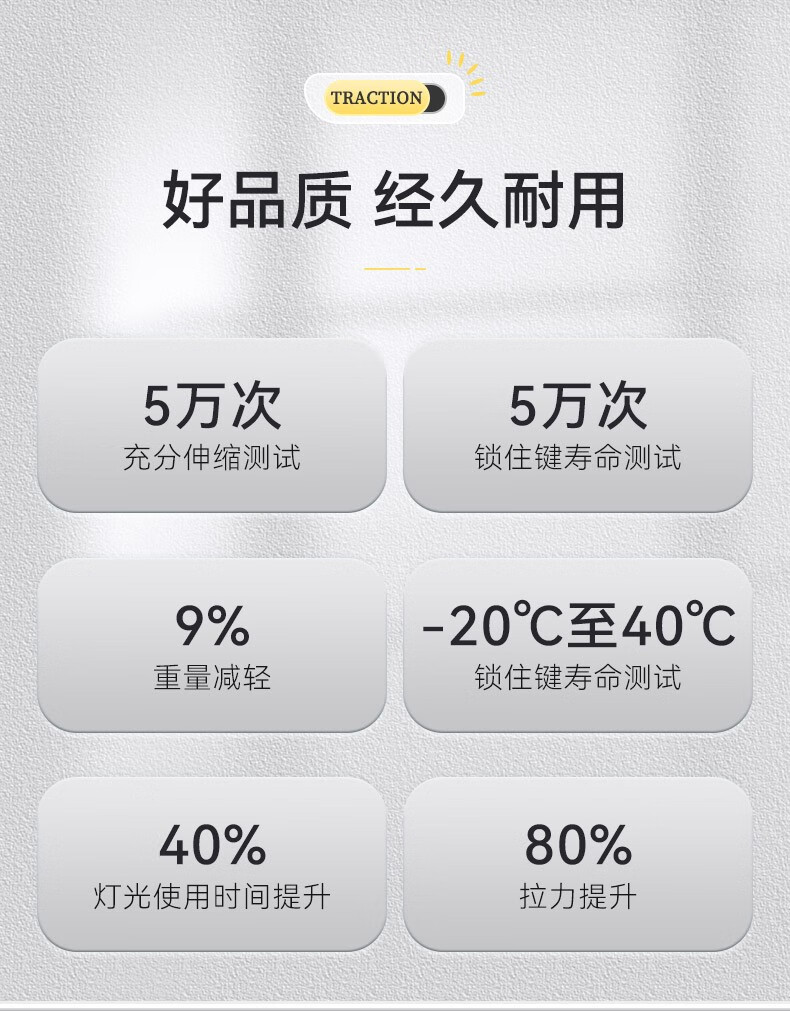 TRACTION

好品质 经久耐用

5万次
充分伸缩测试

5万次
锁住键寿命测试

9%
重量减轻

-20℃至40℃
锁住键寿命测试

40%
灯光使用时间提升

80%
拉力提升