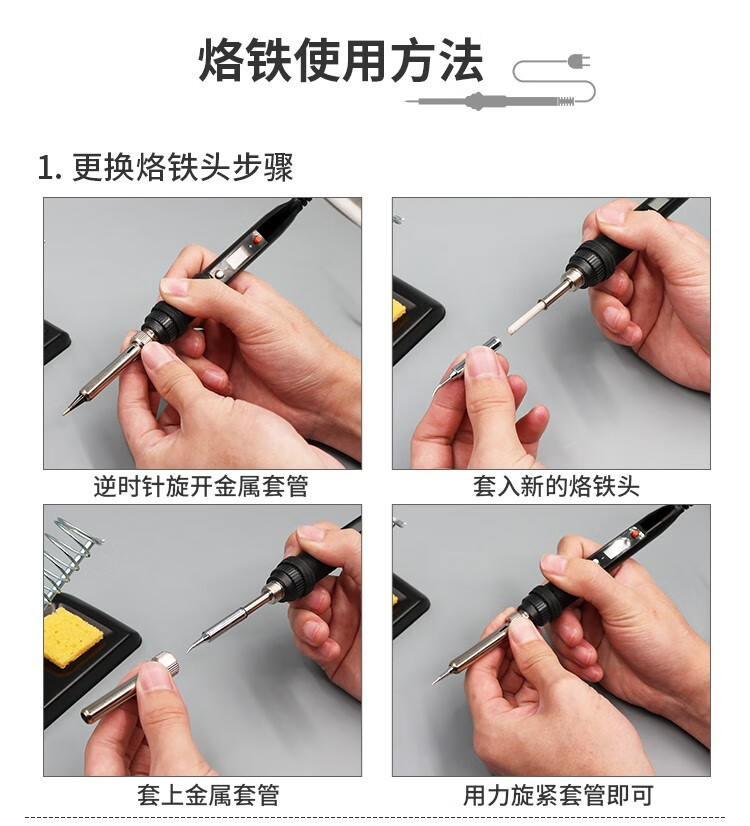 烙铁使用方法

1. 更换烙铁头步骤

逆时针旋开金属套管

套入新的烙铁头

套上金属套管

用力旋紧套管即可