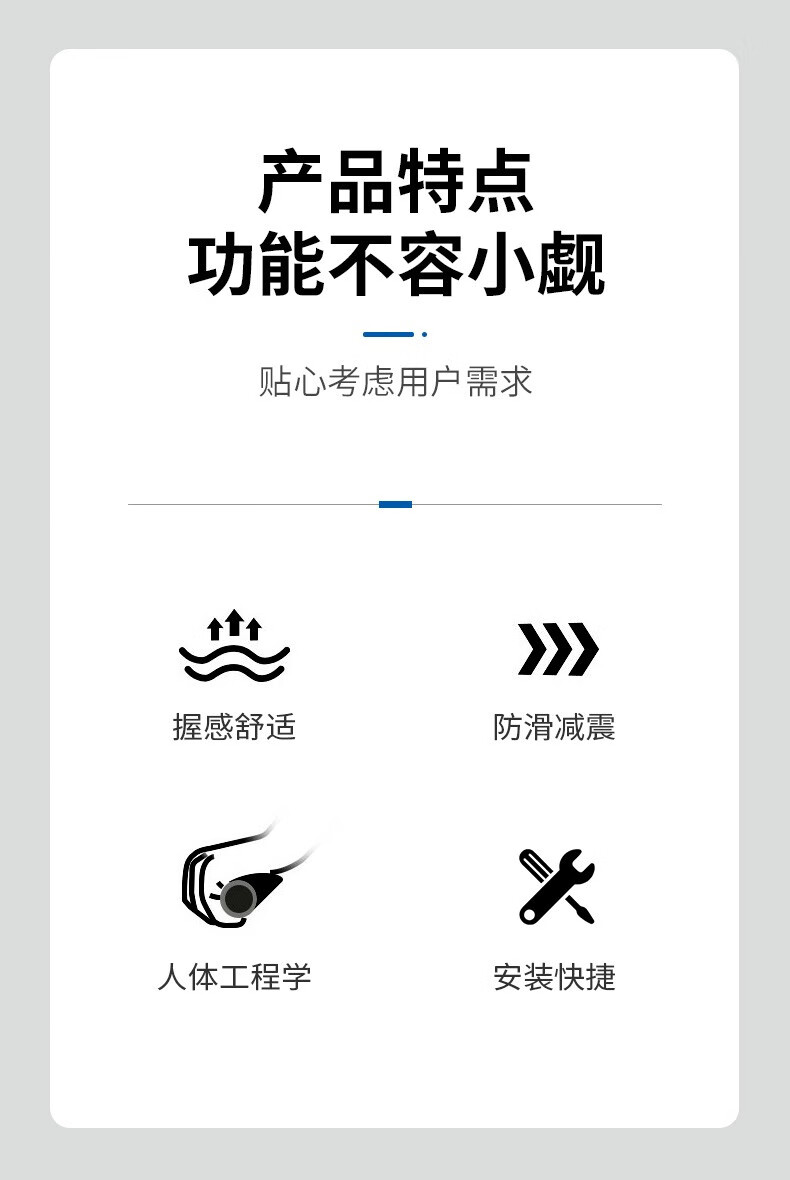 产品特点
功能不容小觑

贴心考虑用户需求

握感舒适

防滑减震

人体工程学

安装快捷