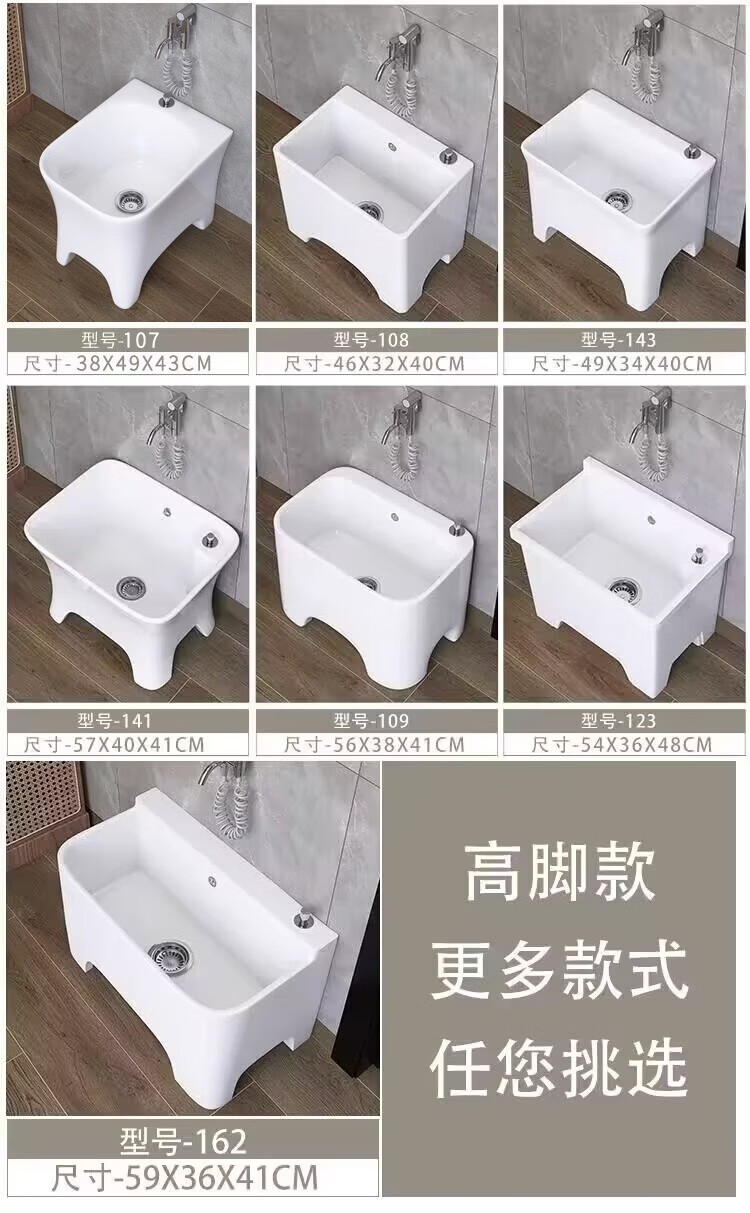 型号-107
尺寸-38X49X43CM

型号-108
尺寸-46X32X40CM

型号-143
尺寸-49X34X40CM

型号-141
尺寸-57X40X41CM

型号-109
尺寸-56X38X41CM

型号-123
尺寸-54X36X48CM

型号-162
尺寸-59X36X41CM

高脚款
更多款式
任您挑选