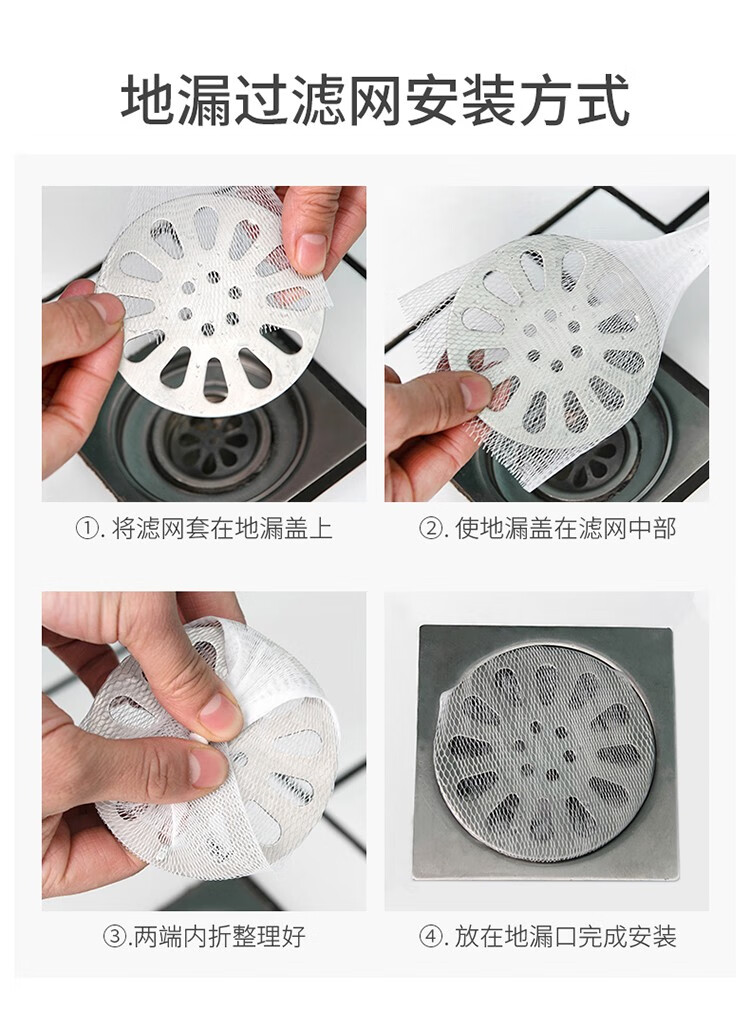 地漏过滤网安装方式

①. 将滤网套在地漏盖上

②. 使地漏盖在滤网中部

③.两端内折整理好

④. 放在地漏口完成安装