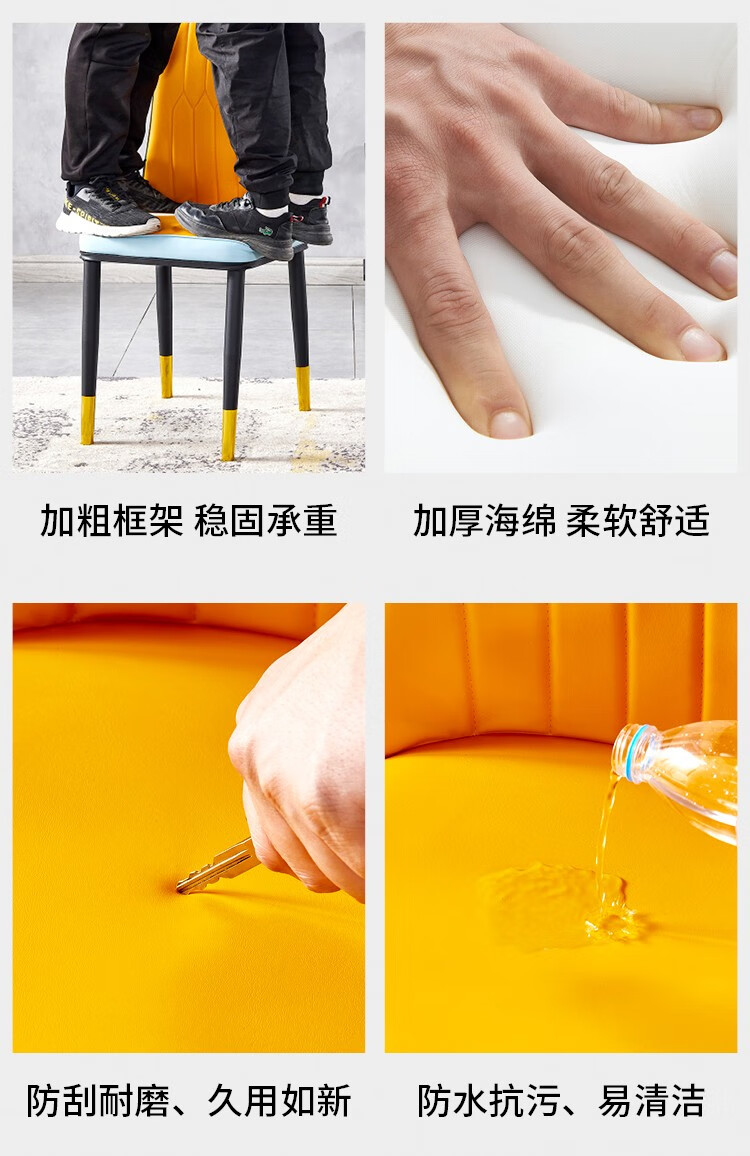 加粗框架 稳固承重

加厚海绵 柔软舒适

防刮耐磨、久用如新

防水抗污、易清洁