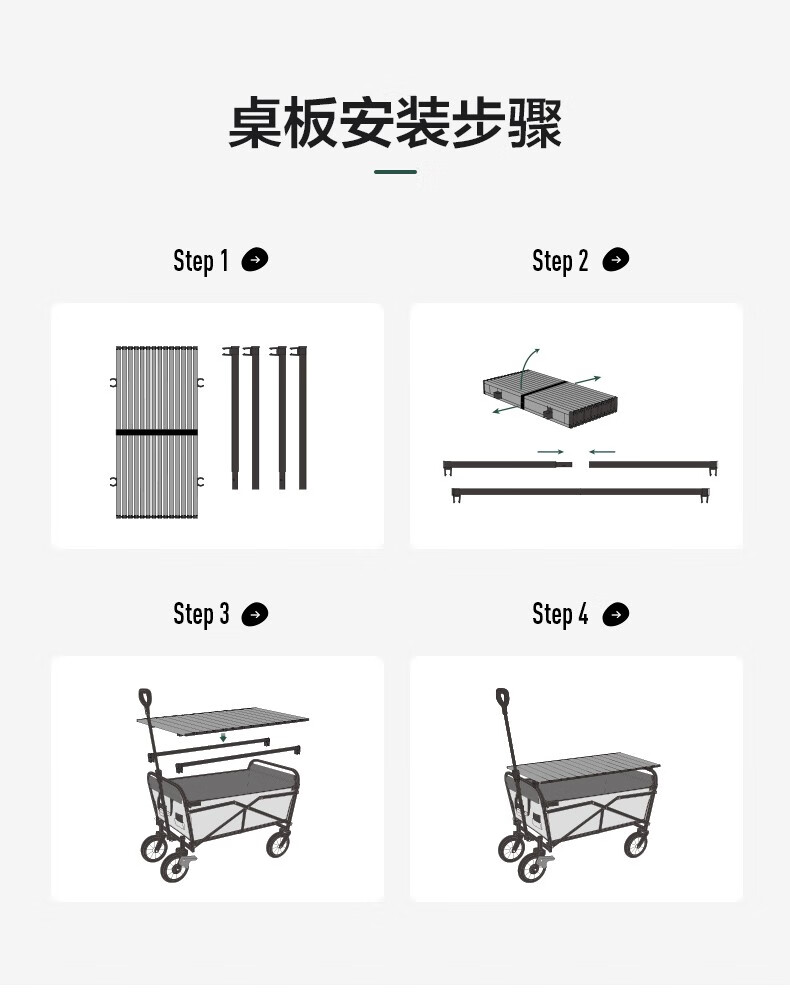 桌板安装步骤

Step 1

Step 2

Step 3

Step 4