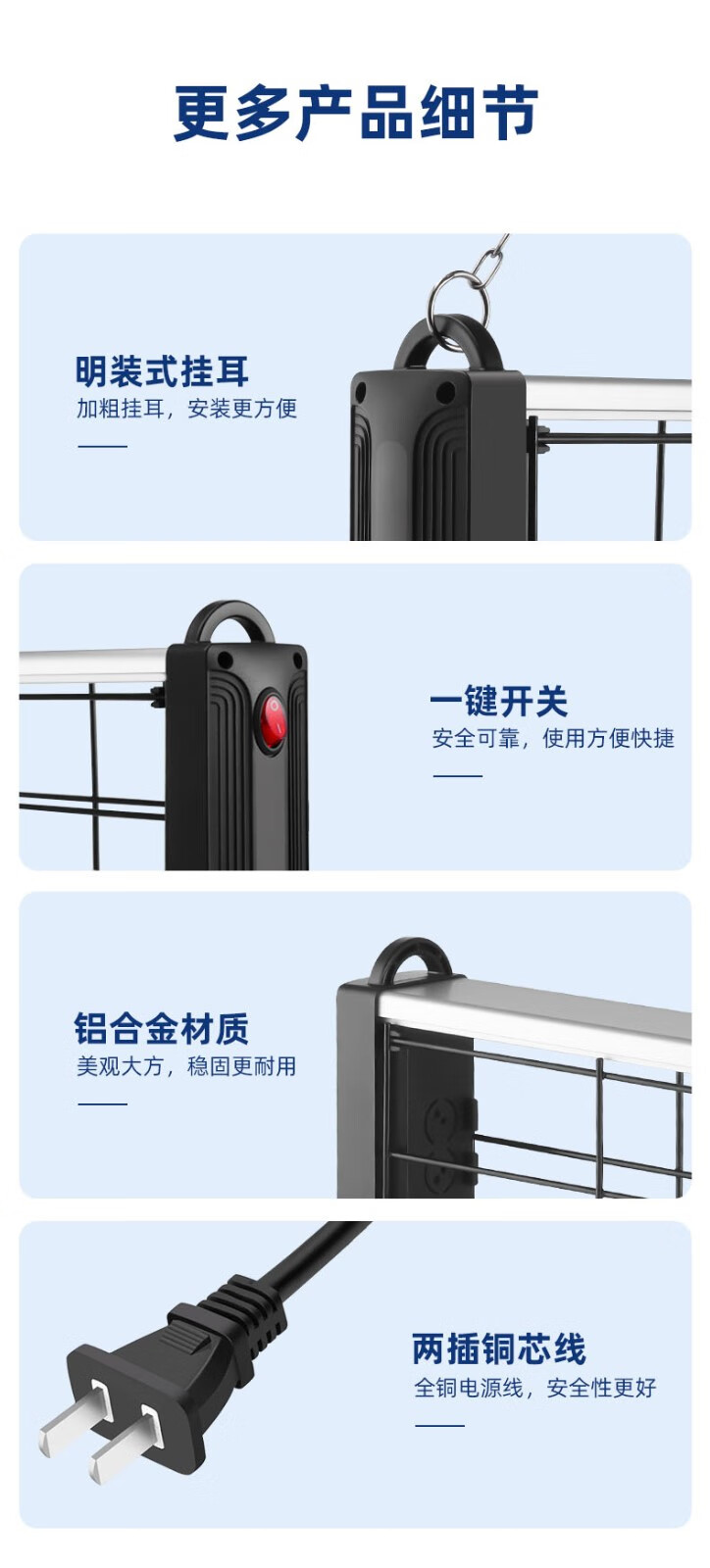 更多产品细节

明装式挂耳
加粗挂耳，安装更方便

一键开关
安全可靠，使用方便快捷

铝合金材质
美观大方，稳固更耐用

两插铜芯线
全铜电源线，安全性更好